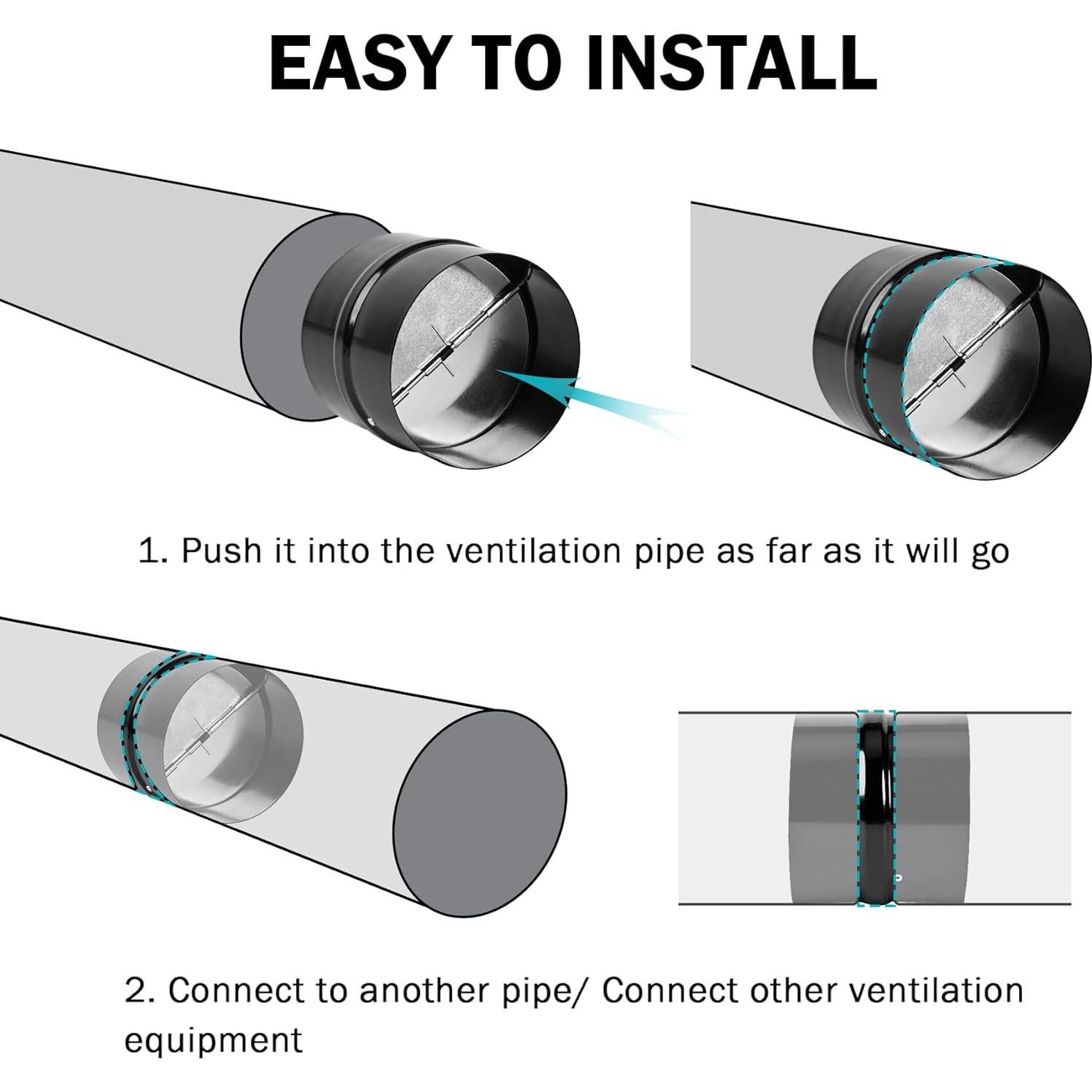 EASY TO INSTALL

1. Push it into the ventilation pipe as far as it will go

2. Connect to another pipe/ Connect other ventilation equipment