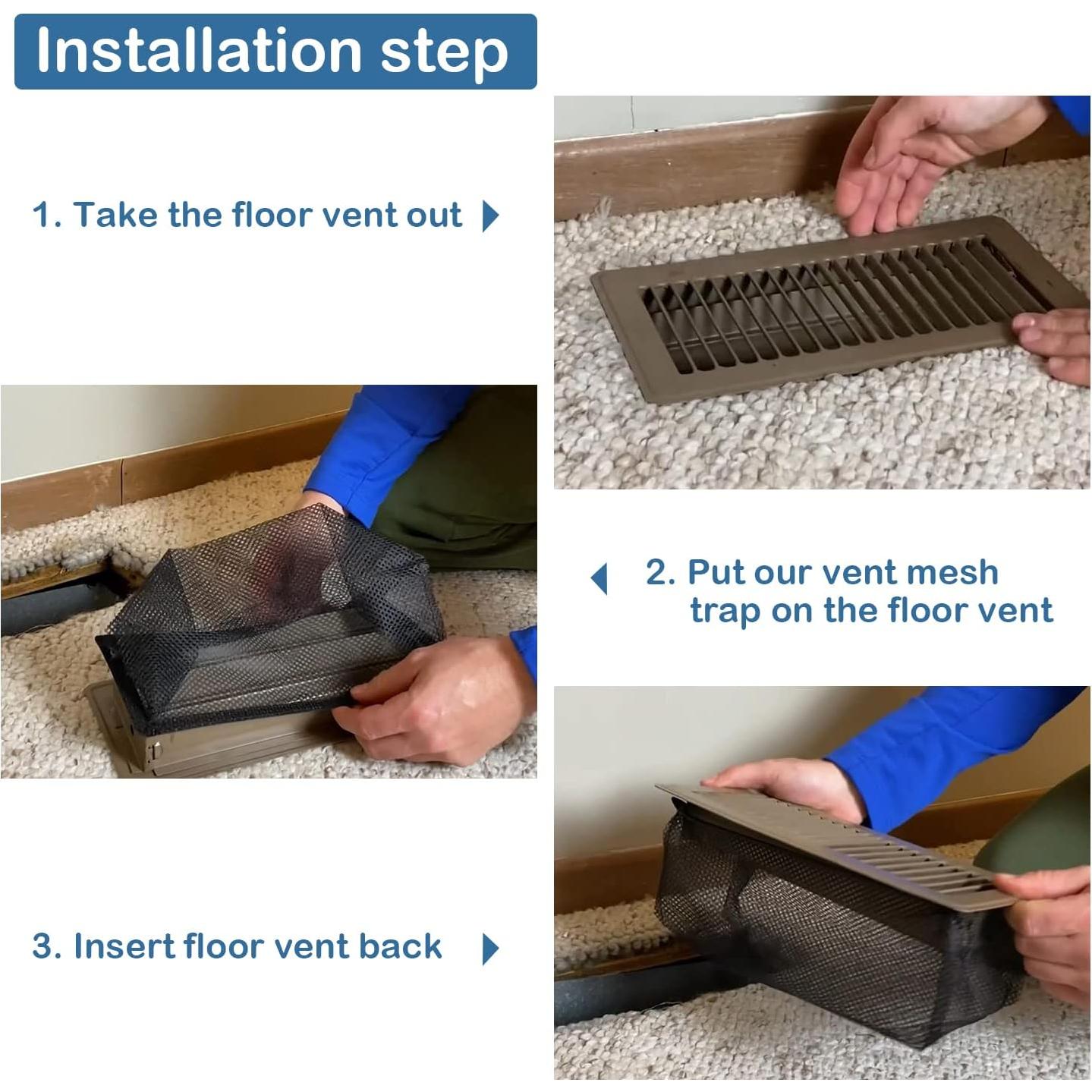 Installation step

1. Take the floor vent out

2. Put our vent mesh trap on the floor vent

3. Insert floor vent back