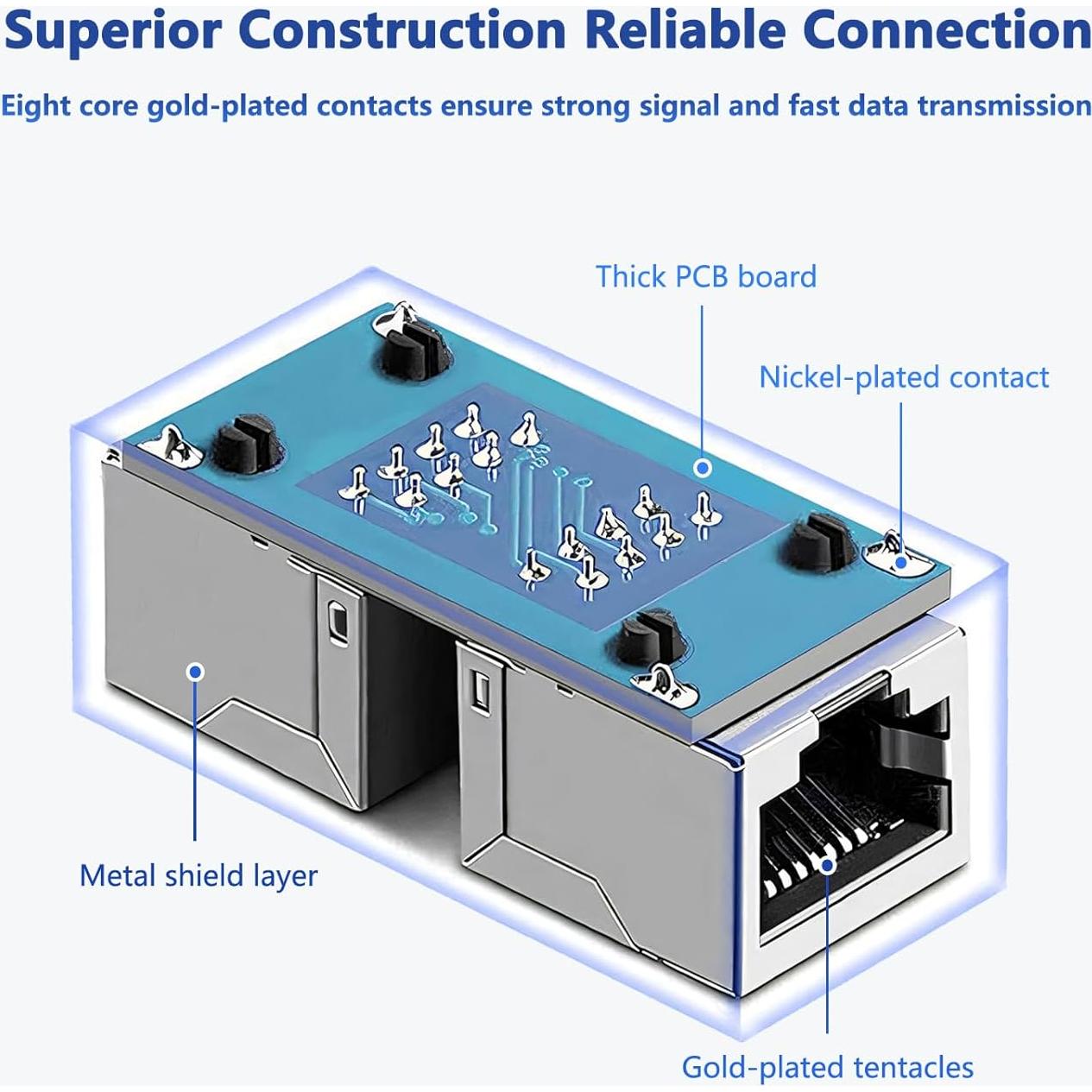 Superior Construction Reliable Connection

Eight core gold-plated contacts ensure strong signal and fast data transmission

Thick PCB board

Nickel-plated contact

Metal shield layer

Gold-plated tentacles