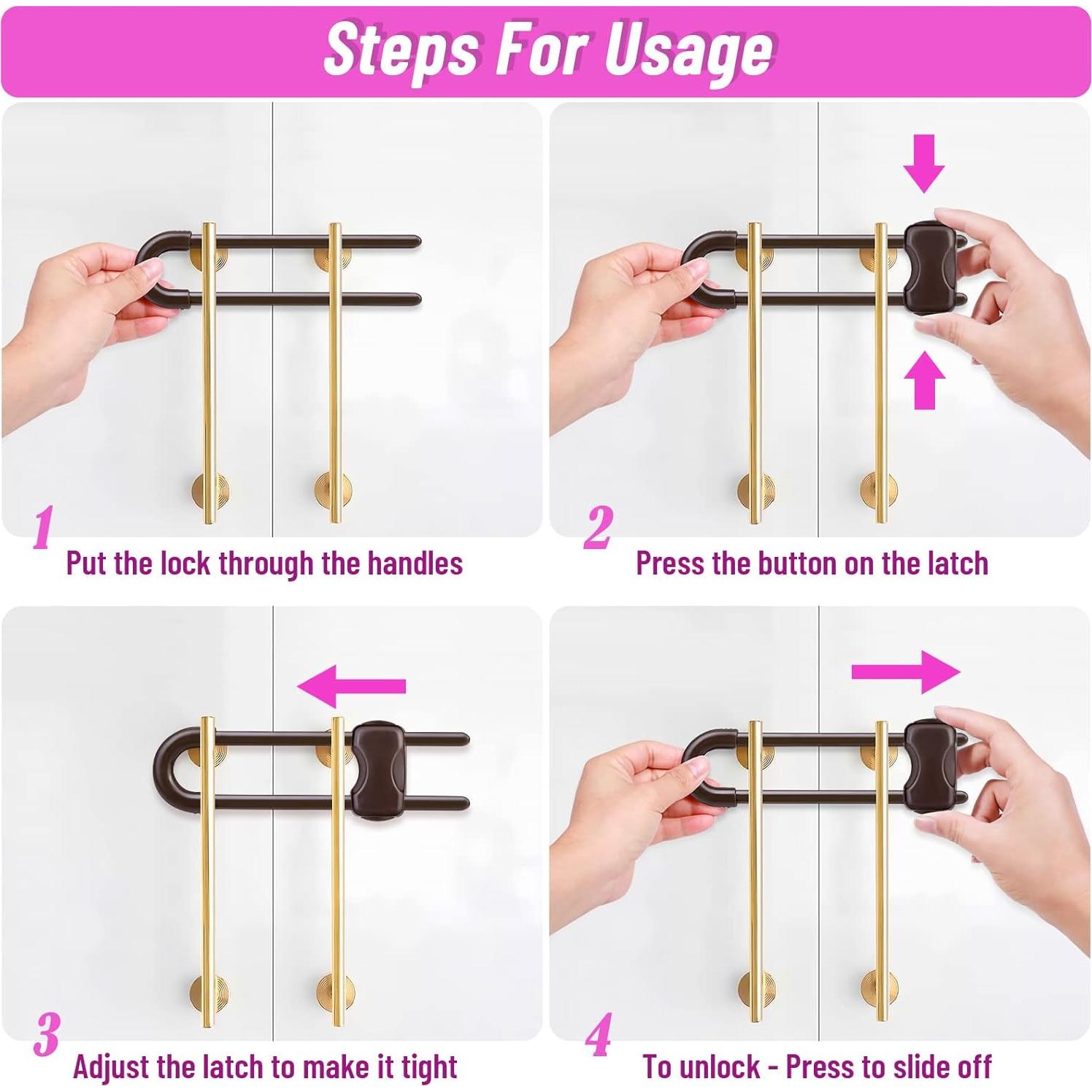 Steps For Usage

1
Put the lock through the handles

2
Press the button on the latch

3
Adjust the latch to make it tight

4
To unlock - Press to slide off