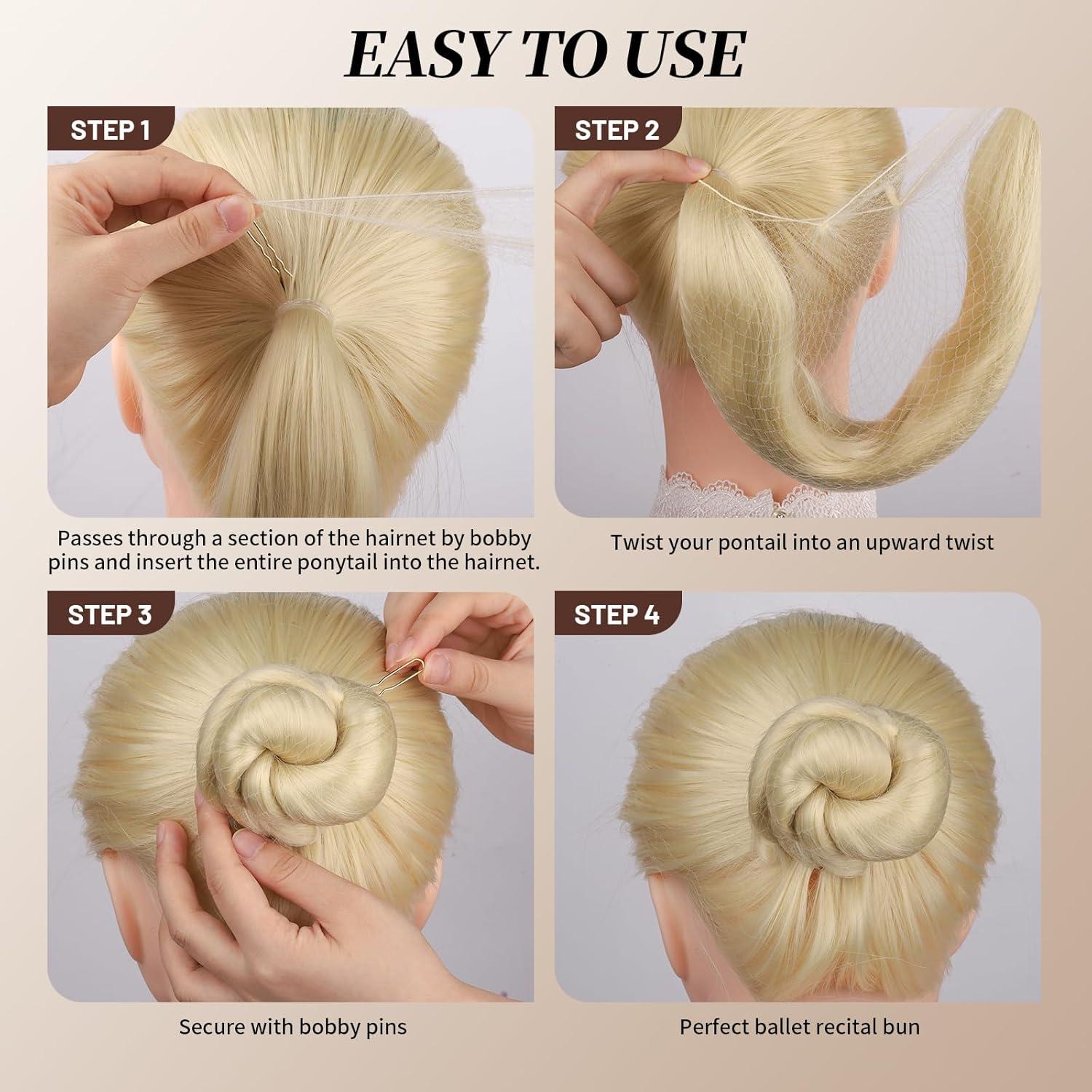 EASY TO USE

STEP 1

Passes through a section of the hairnet by bobby pins and insert the entire ponytail into the hairnet.

STEP 2

Twist your pontail into an upward twist

STEP 3

Secure with bobby pins

STEP 4

Perfect ballet recital bun