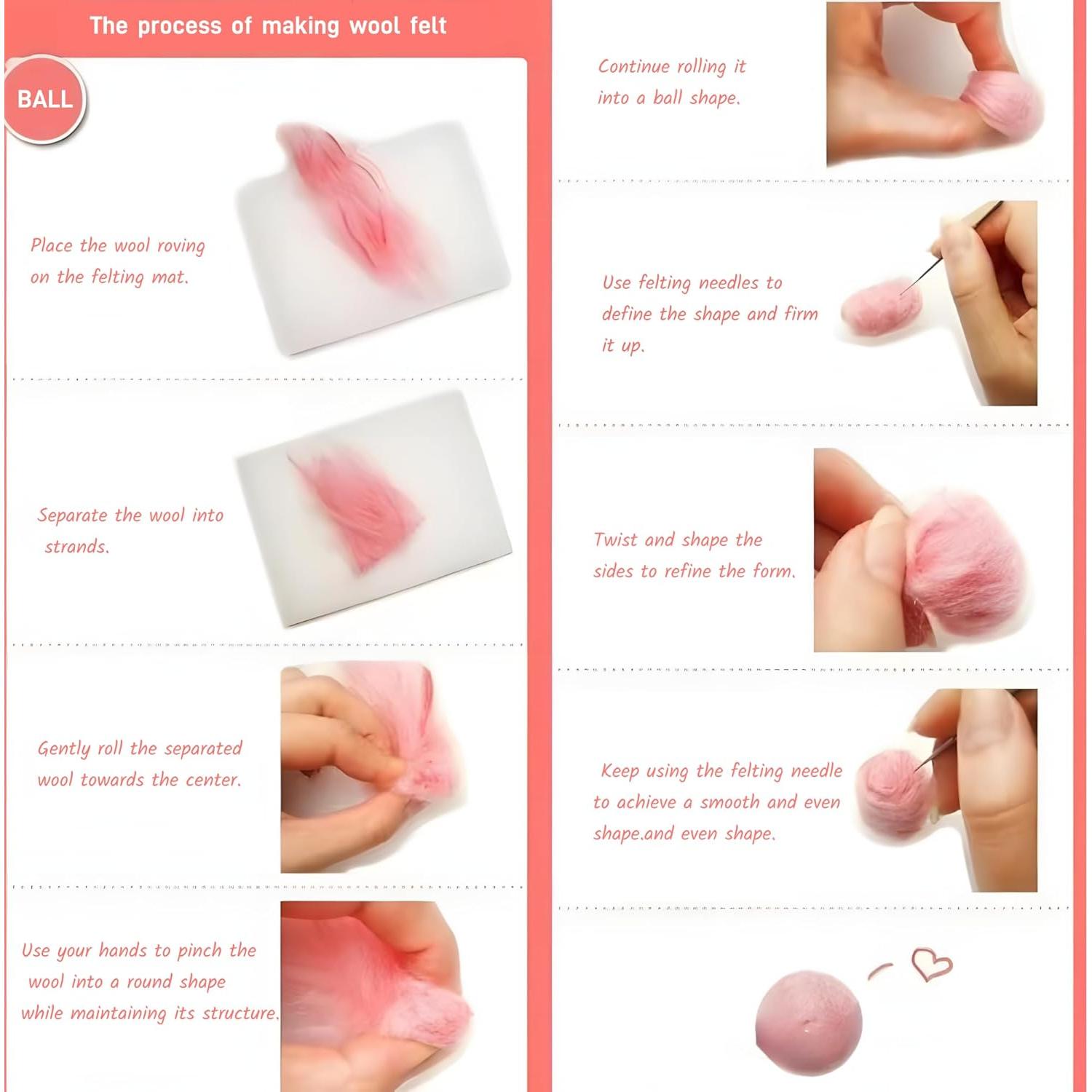 The process of making wool felt

BALL

Place the wool roving on the felting mat.

Separate the wool into strands.

Gently roll the separated wool towards the center.

Use your hands to pinch the wool into a round shape while maintaining its structure.

Continue rolling it into a ball shape.

Use felting needles to define the shape and firm it up.

Twist and shape the sides to refine the form.

Keep using the felting needle to achieve a smooth and even shape.and even shape.