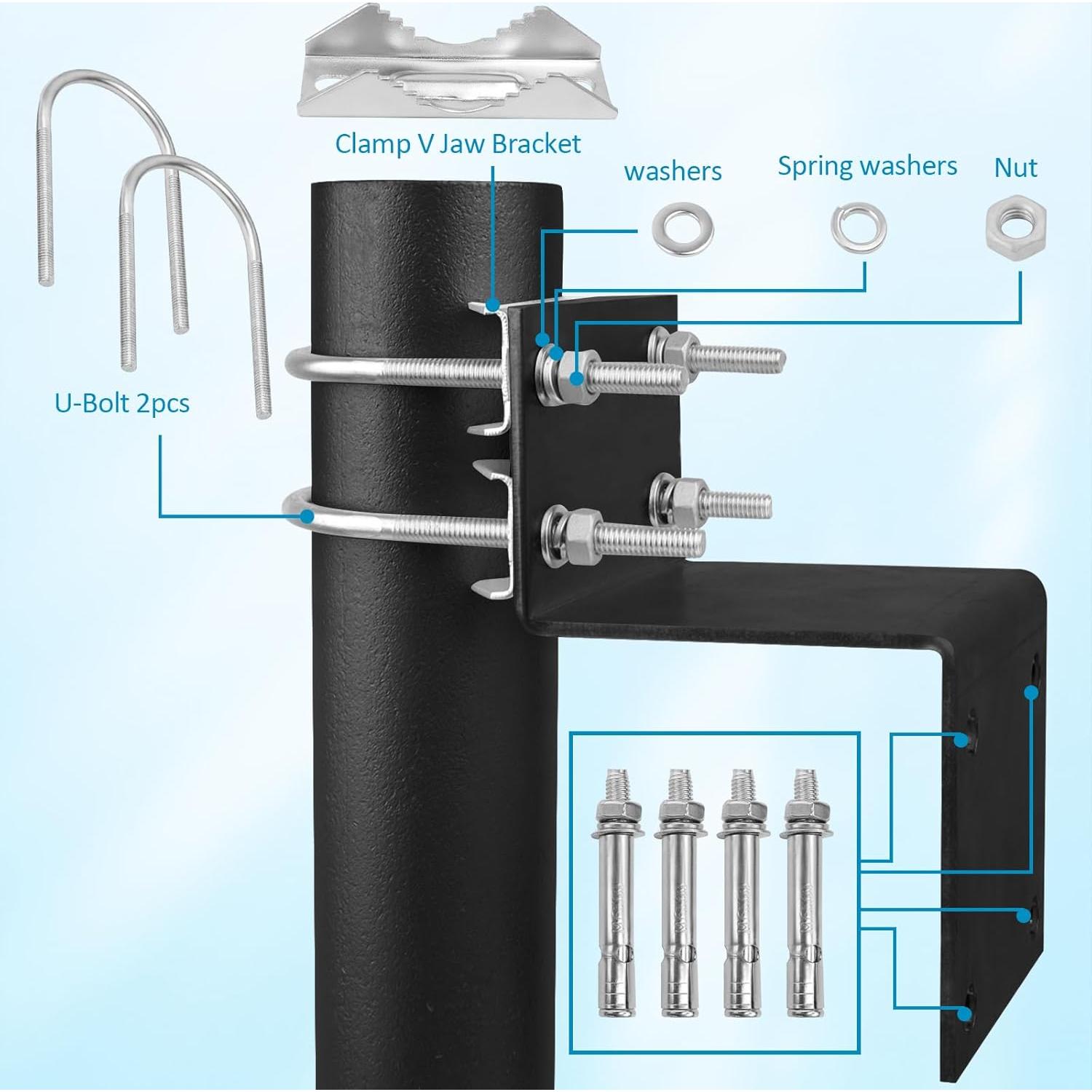 Clamp V Jaw Bracket

washers

Spring washers

Nut

U-Bolt 2pcs