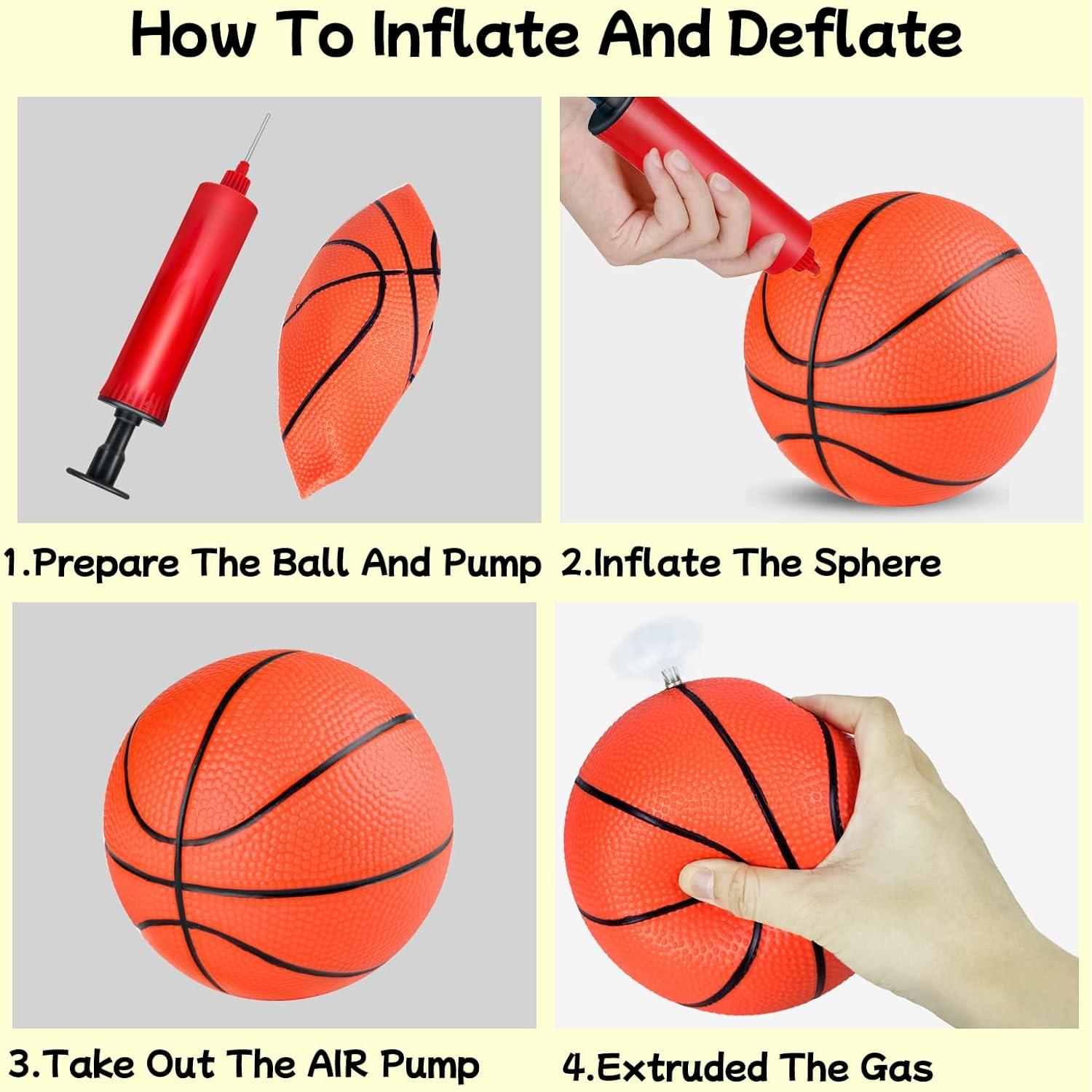 How To Inflate And Deflate

1.Prepare The Ball And Pump

2.Inflate The Sphere

3.Take Out The AIR Pump

4.Extruded The Gas