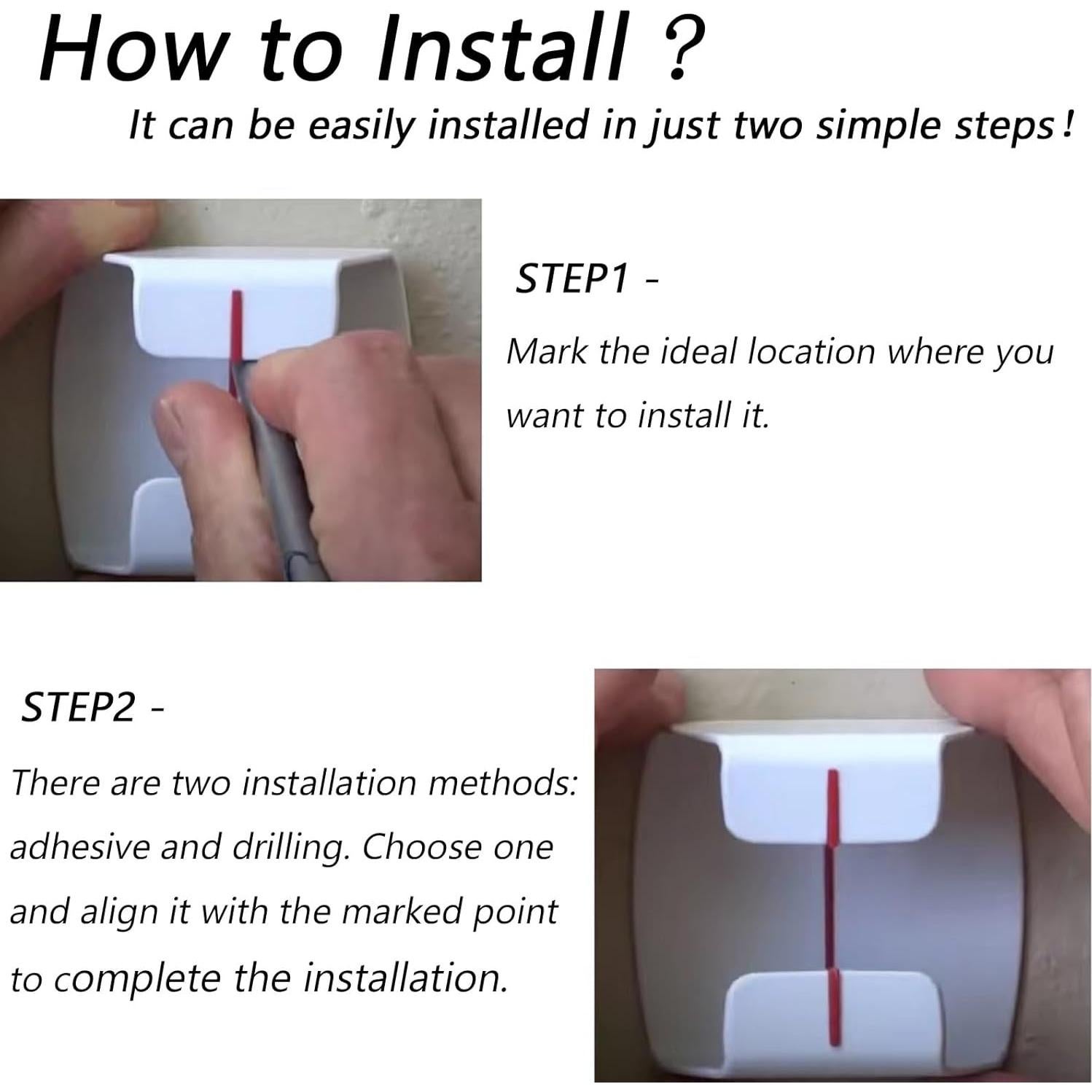 How to Install ?

It can be easily installed in just two simple steps!

STEP1 -

Mark the ideal location where you want to install it.

STEP2 -

There are two installation methods: adhesive and drilling. Choose one and align it with the marked point to complete the installation.