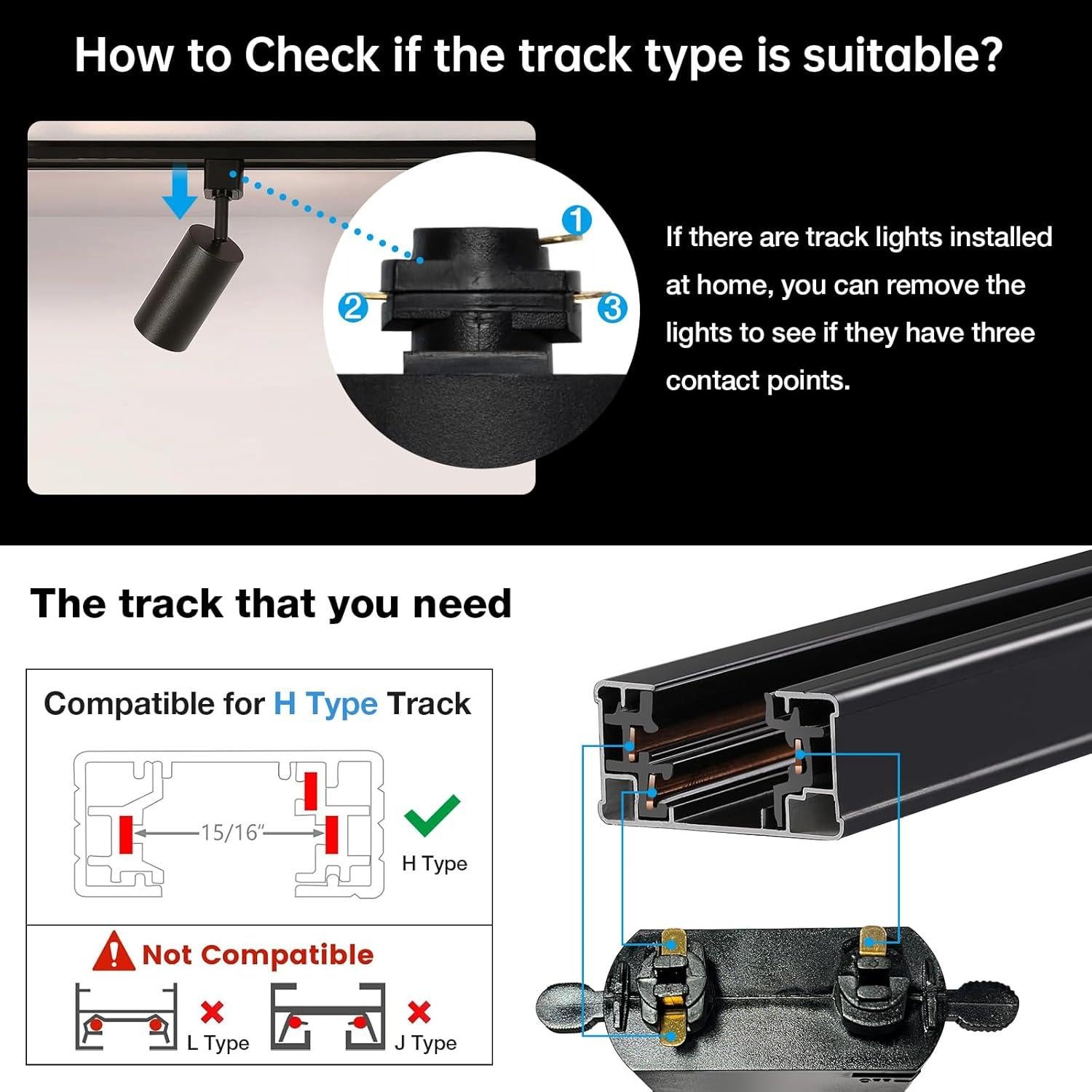 How to Check if the track type is suitable?

1
2
3

If there are track lights installed at home, you can remove the lights to see if they have three contact points.

The track that you need

Compatible for H Type Track

15/16"

H Type

Not Compatible

L Type

J Type