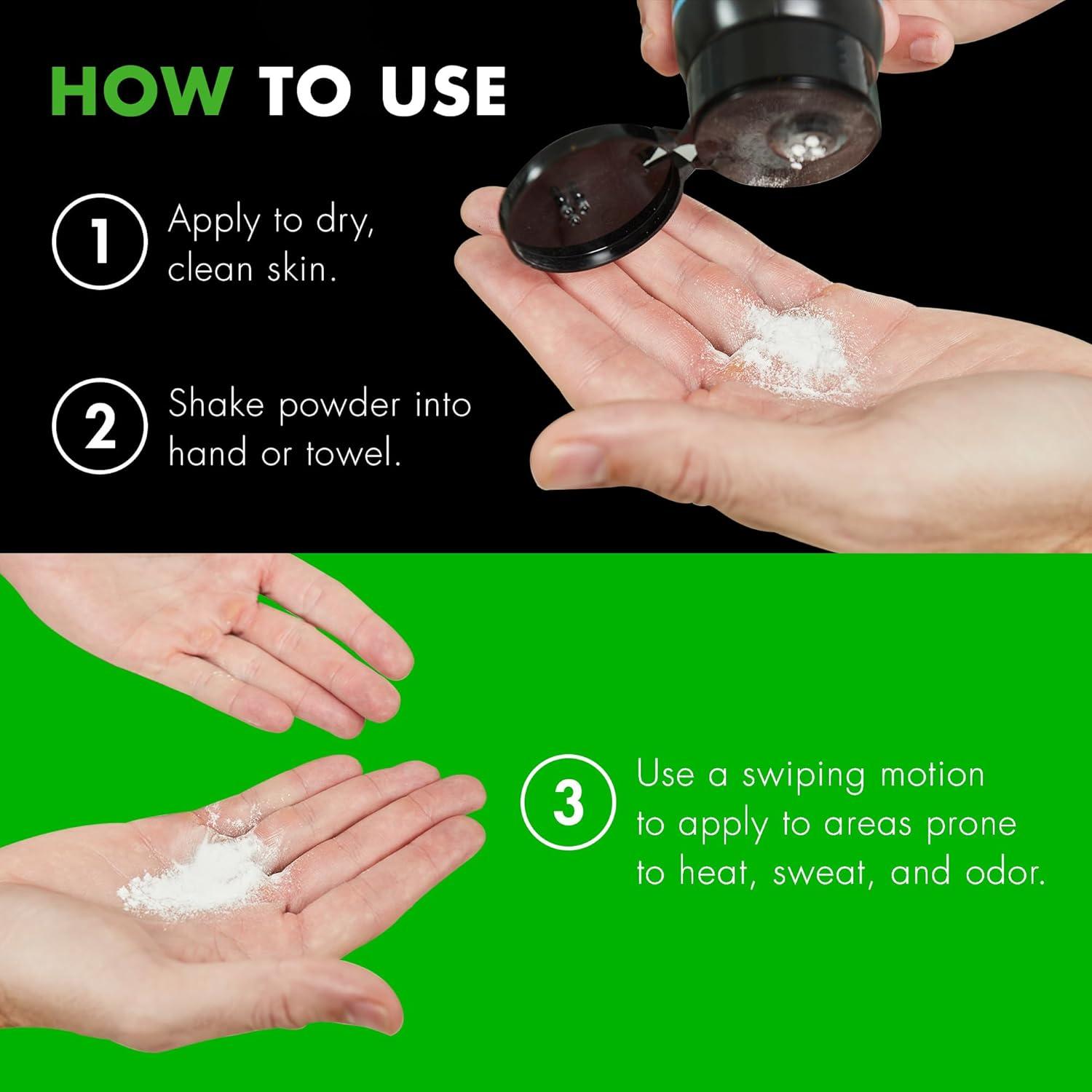 HOW TO USE

1 Apply to dry, clean skin.

2 Shake powder into hand or towel.

3 Use a swiping motion to apply to areas prone to heat, sweat, and odor.