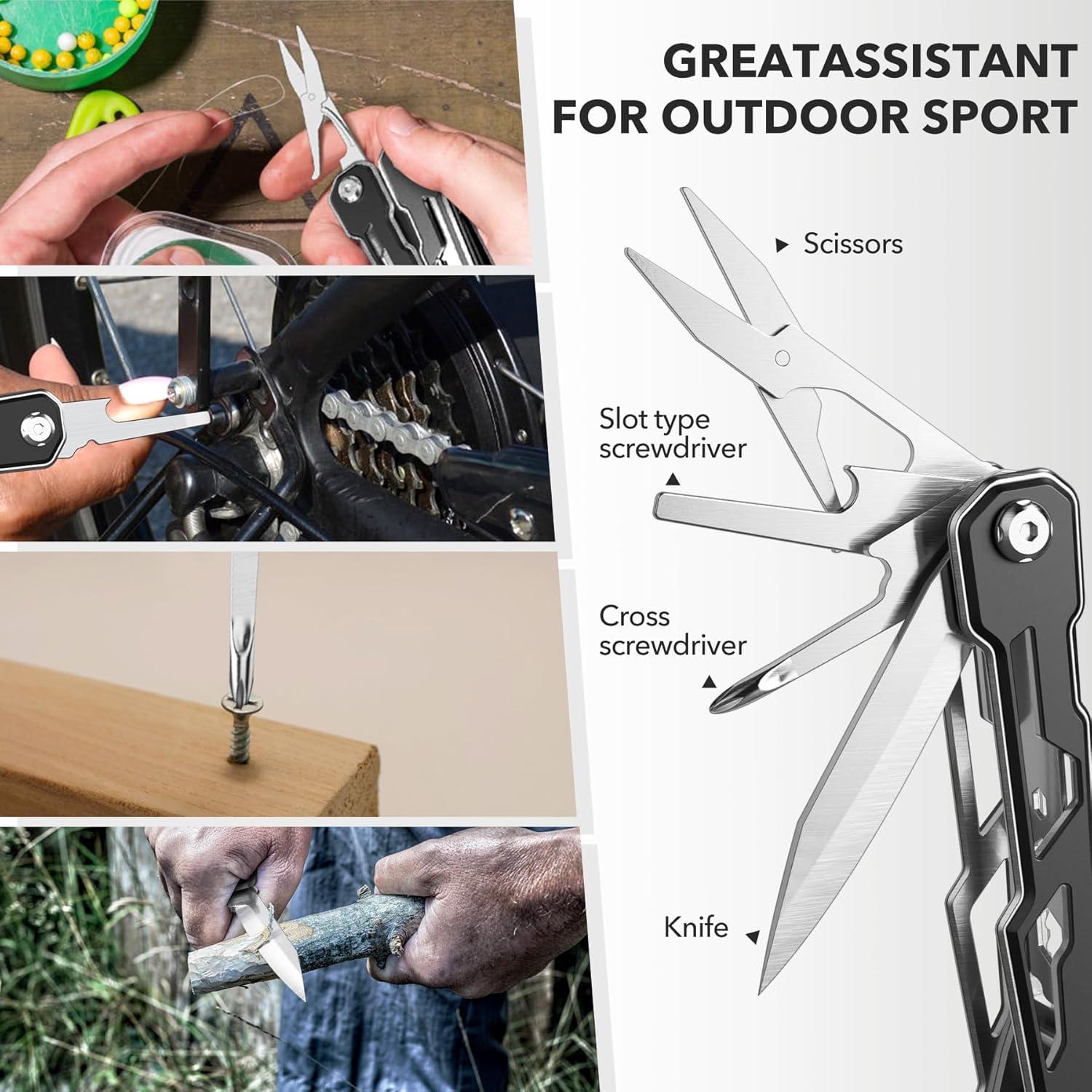 GREATASSISTANT
FOR OUTDOOR SPORT

Scissors

Slot type screwdriver

Cross screwdriver

Knife