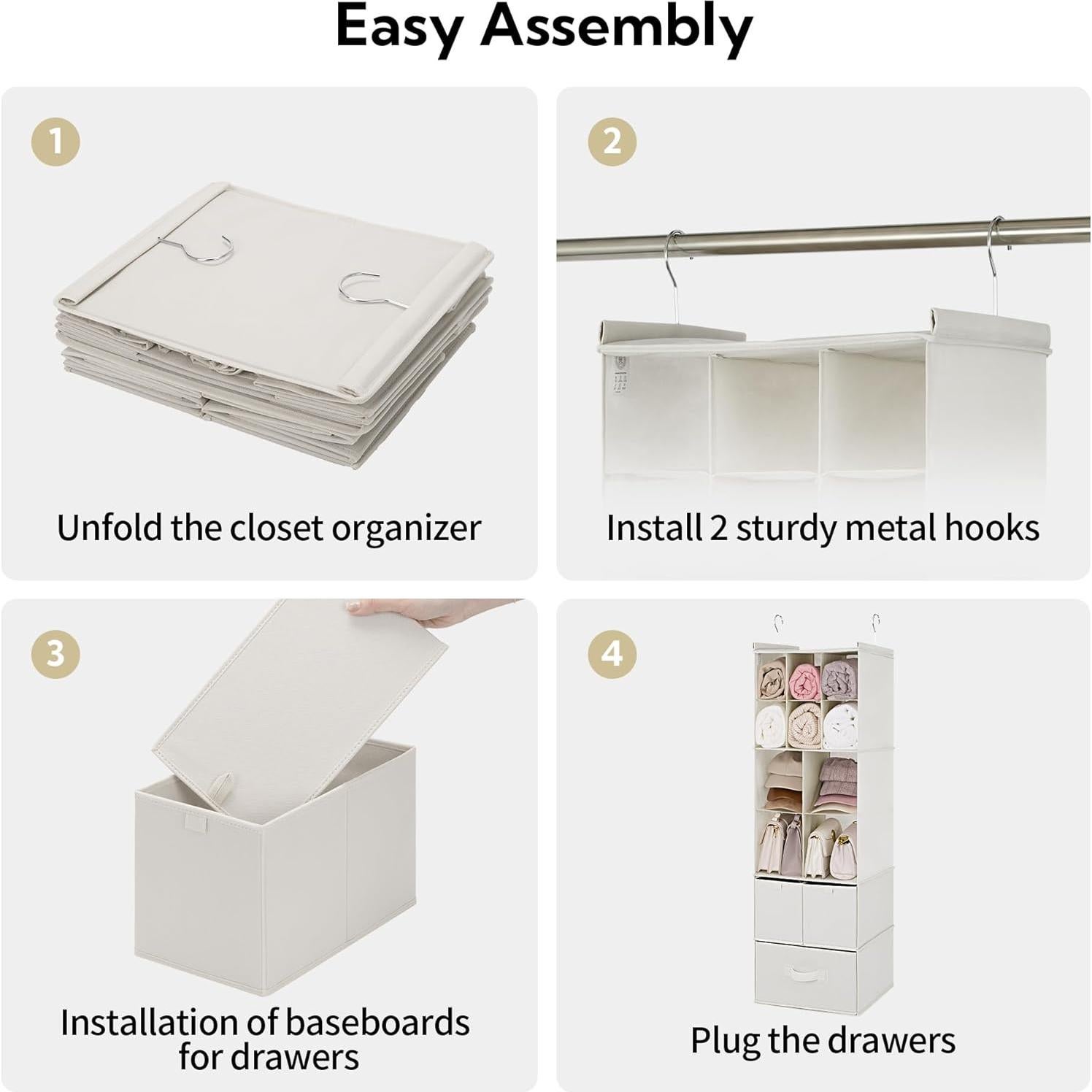 Easy Assembly

1

Unfold the closet organizer

2

Install 2 sturdy metal hooks

3

Installation of baseboards for drawers

4

Plug the drawers