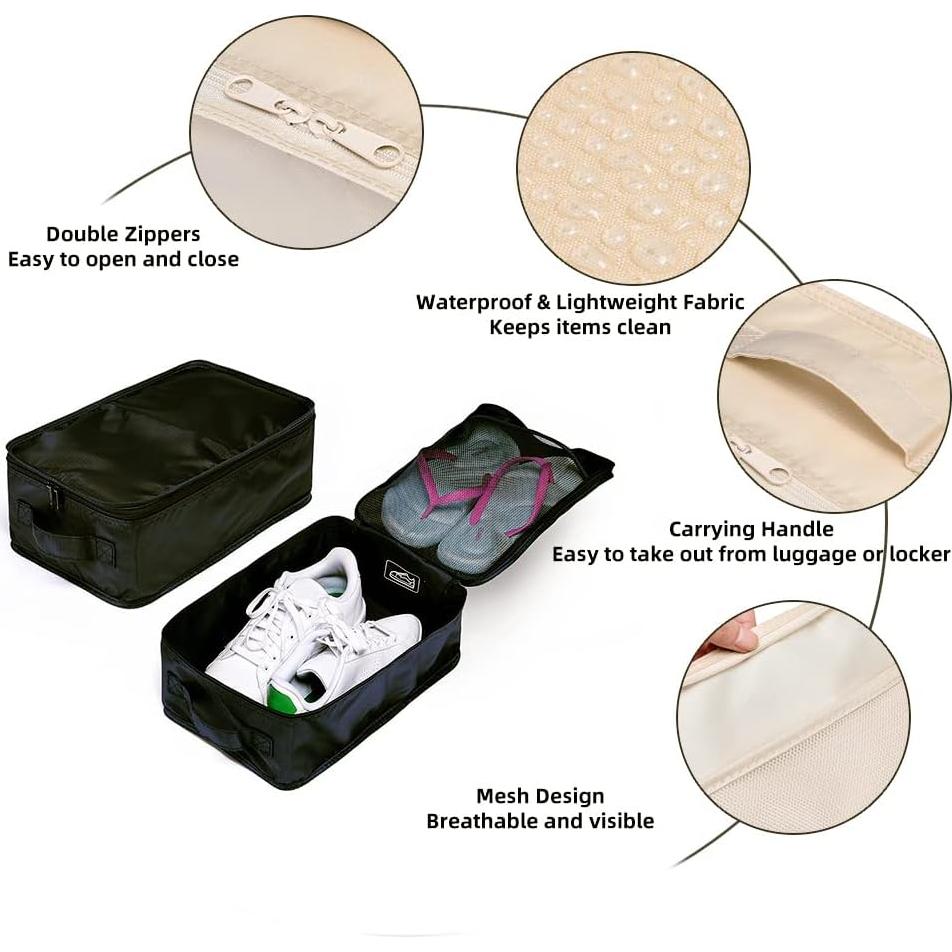 Double Zippers
Easy to open and close

Waterproof & Lightweight Fabric
Keeps items clean

Carrying Handle
Easy to take out from luggage or locker

Mesh Design
Breathable and visible