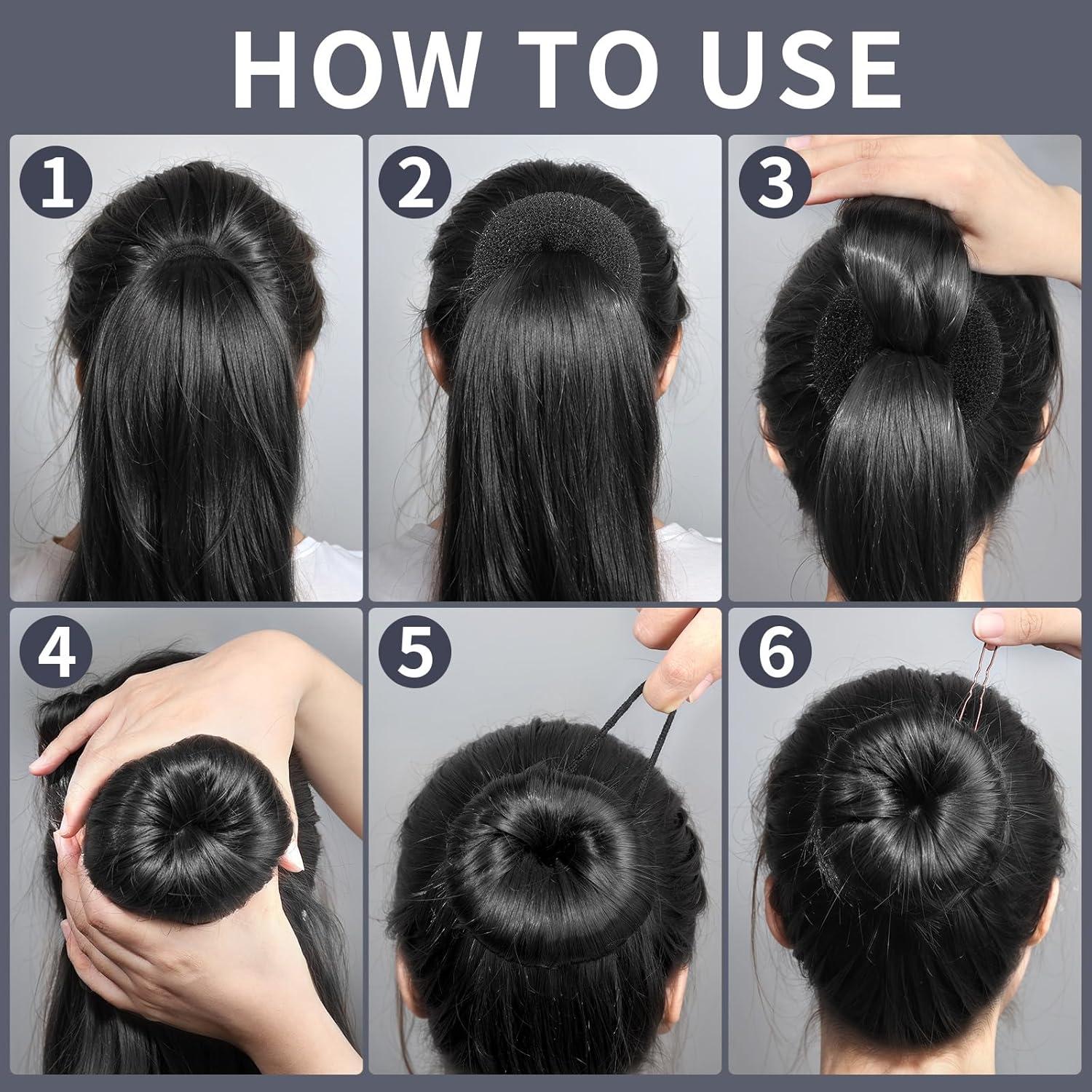 HOW TO USE

1

2

3

4

5

6