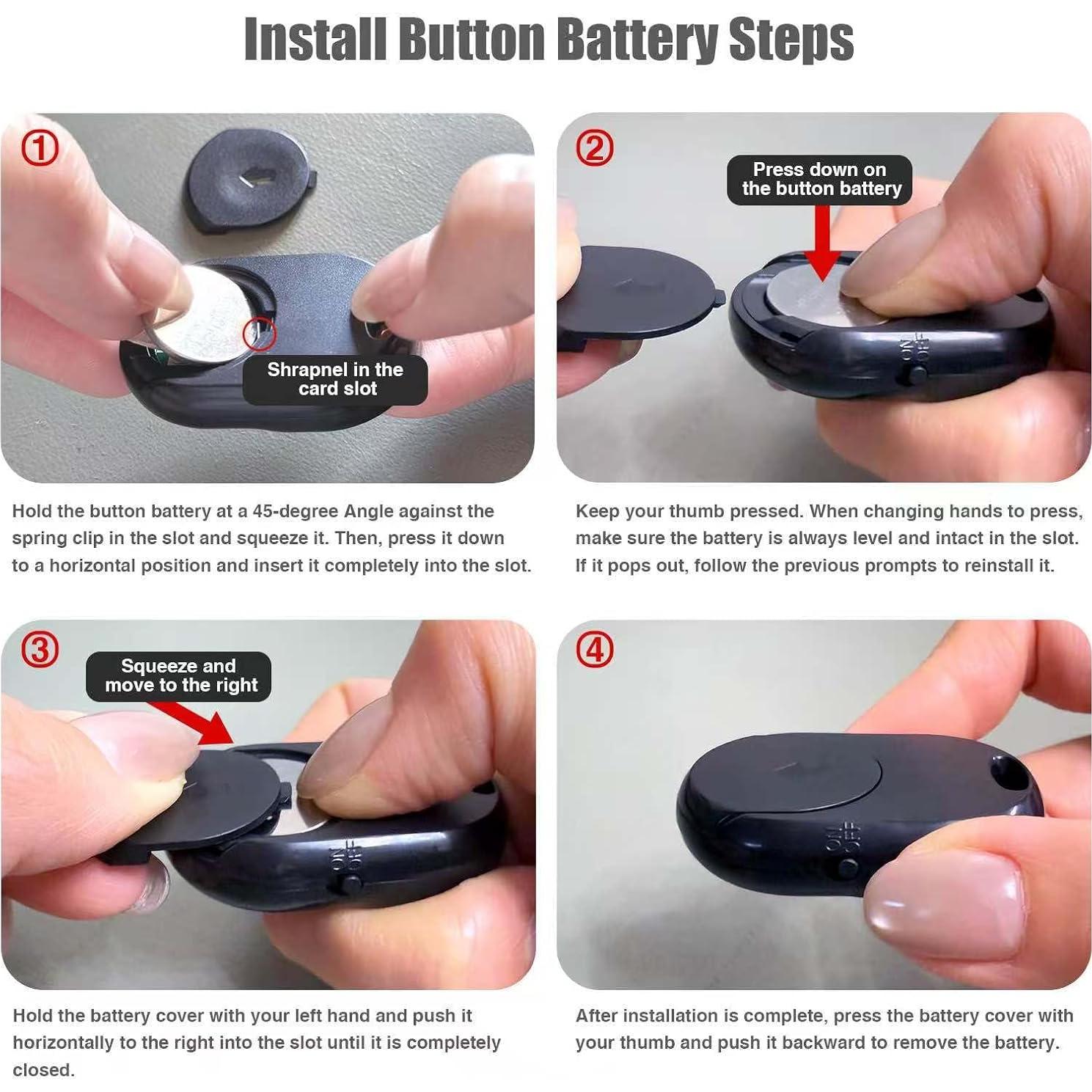 Install Button Battery Steps

①

Shrapnel in the card slot

Hold the button battery at a 45-degree Angle against the spring clip in the slot and squeeze it. Then, press it down to a horizontal position and insert it completely into the slot.

②

Press down on the button battery

ON OFF

Keep your thumb pressed. When changing hands to press, make sure the battery is always level and intact in the slot. If it pops out, follow the previous prompts to reinstall it.

③

Squeeze and move to the right

ON OFF

Hold the battery cover with your left hand and push it horizontally to the right into the slot until it is completely closed.

④

ON OFF

After installation is complete, press the battery cover with your thumb and push it backward to remove the battery.