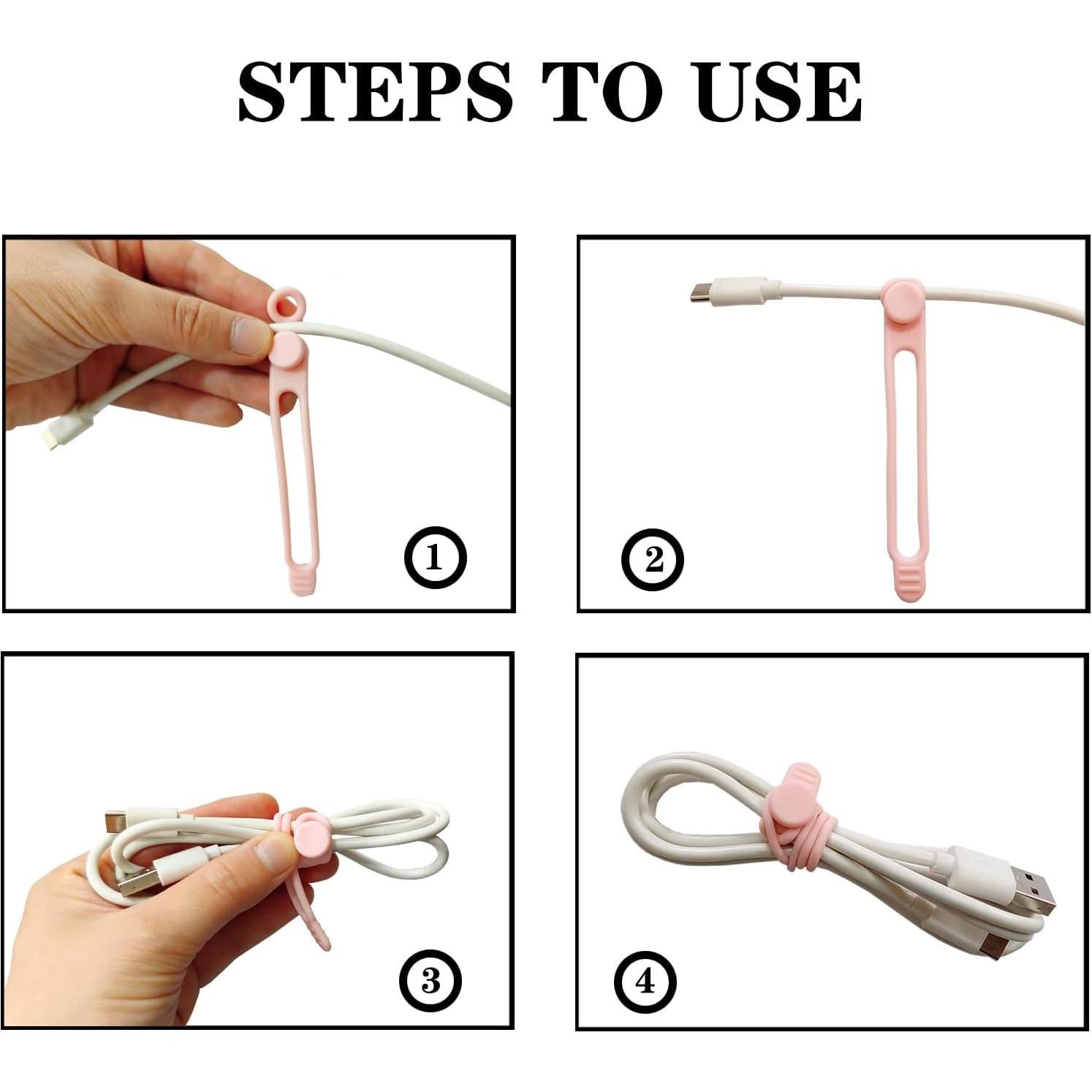 STEPS TO USE

1

2

3

4