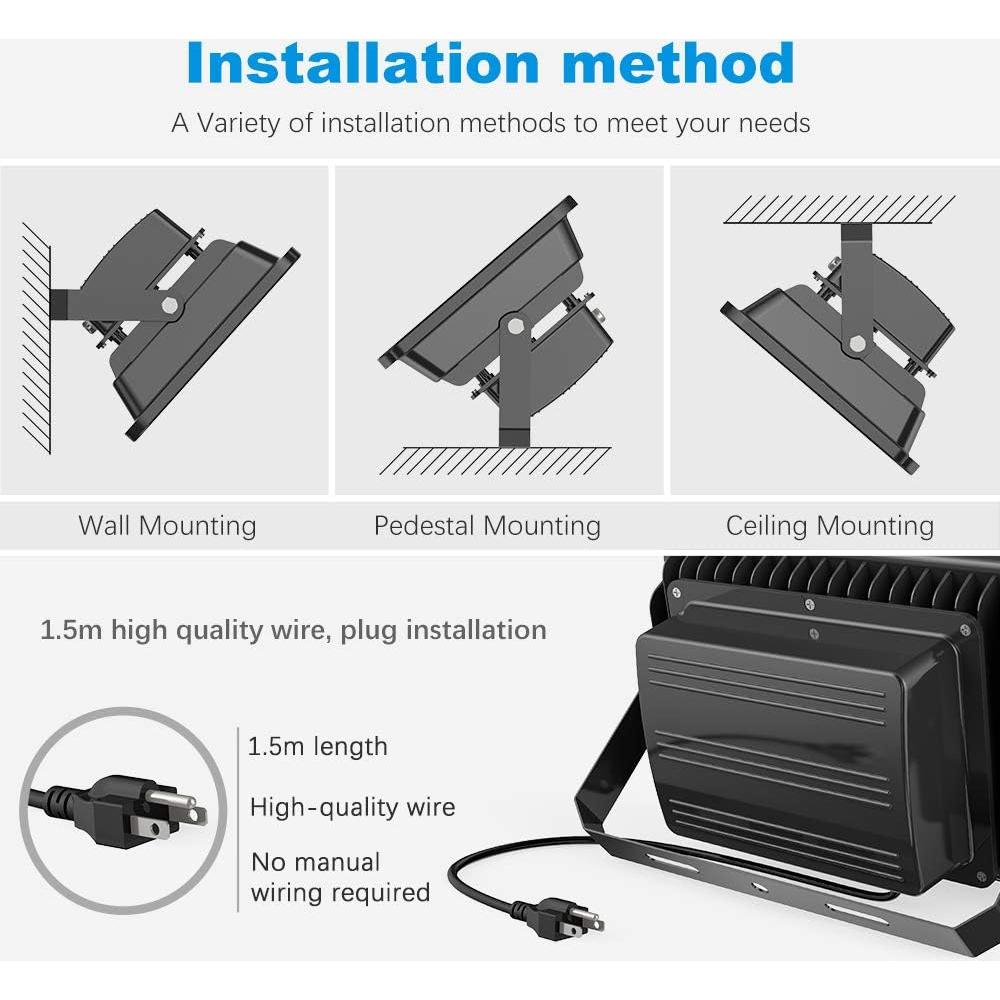 Installation method

A Variety of installation methods to meet your needs

Wall Mounting

Pedestal Mounting

Ceiling Mounting

1.5m high quality wire, plug installation

1.5m length

High-quality wire

No manual wiring required