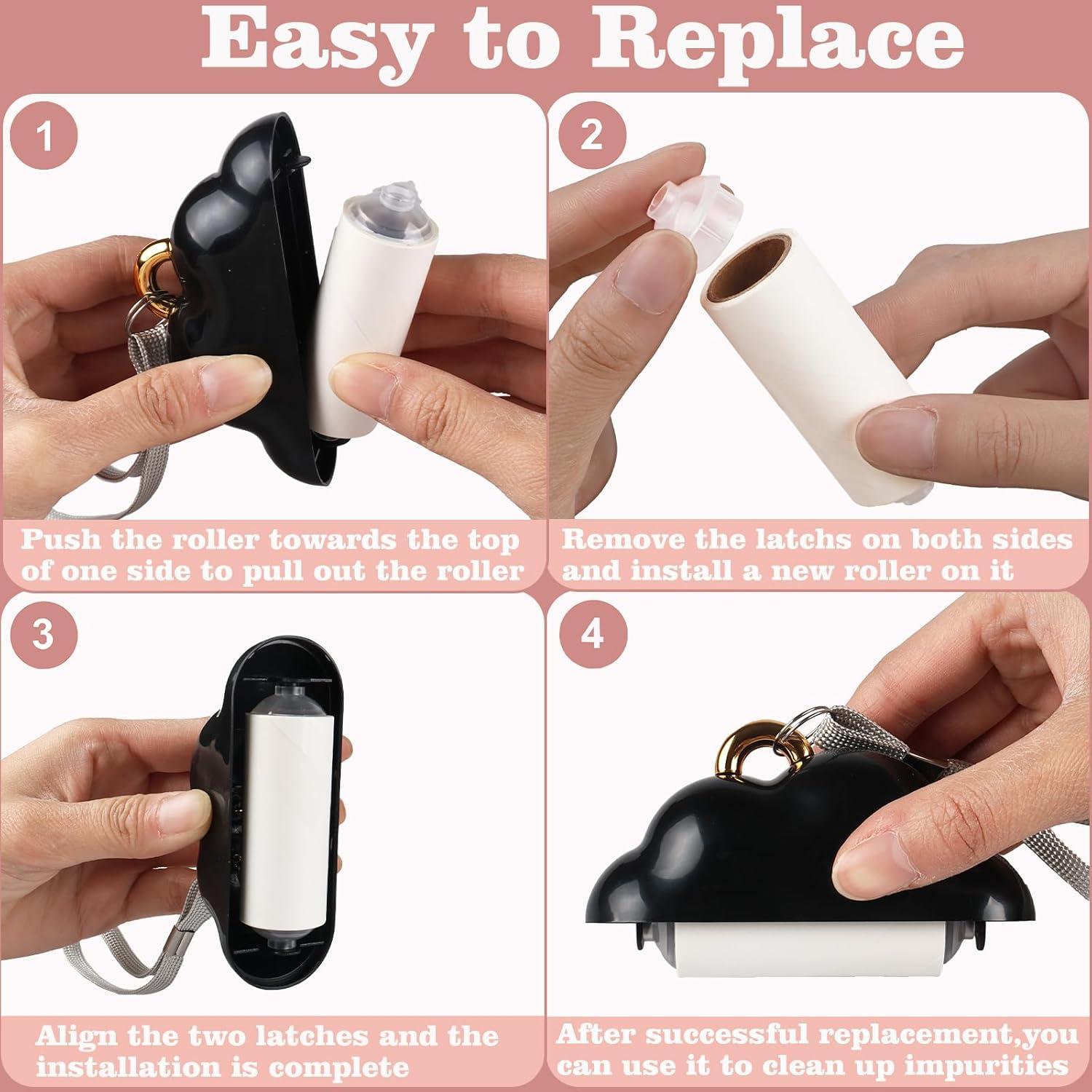 Easy to Replace

1

Push the roller towards the top of one side to pull out the roller

2

Remove the latchs on both sides and install a new roller on it

3

Align the two latches and the installation is complete

4

After successful replacement,you can use it to clean up impurities