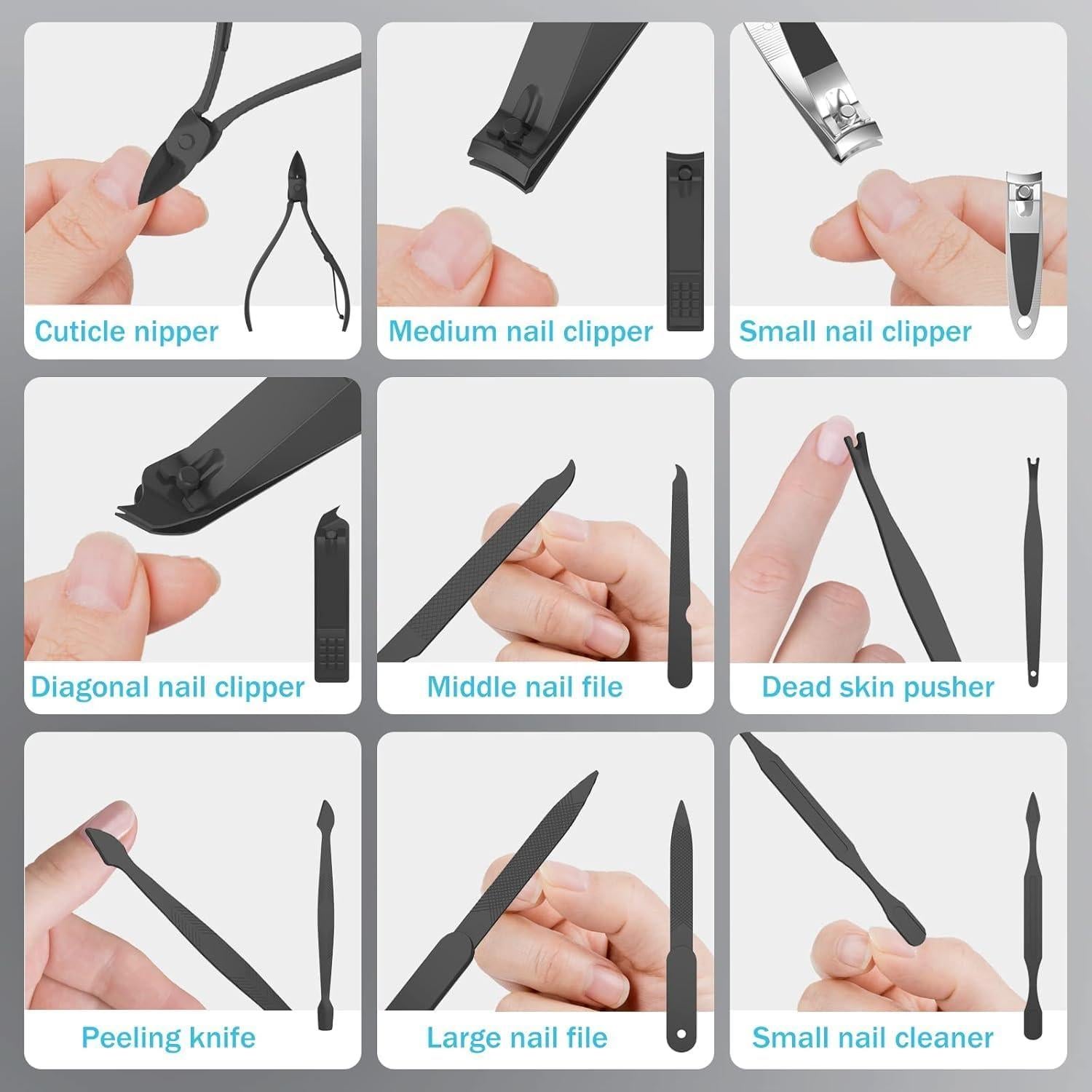 Cuticle nipper

Medium nail clipper

Small nail clipper

Diagonal nail clipper

Middle nail file

Dead skin pusher

Peeling knife

Large nail file

Small nail cleaner