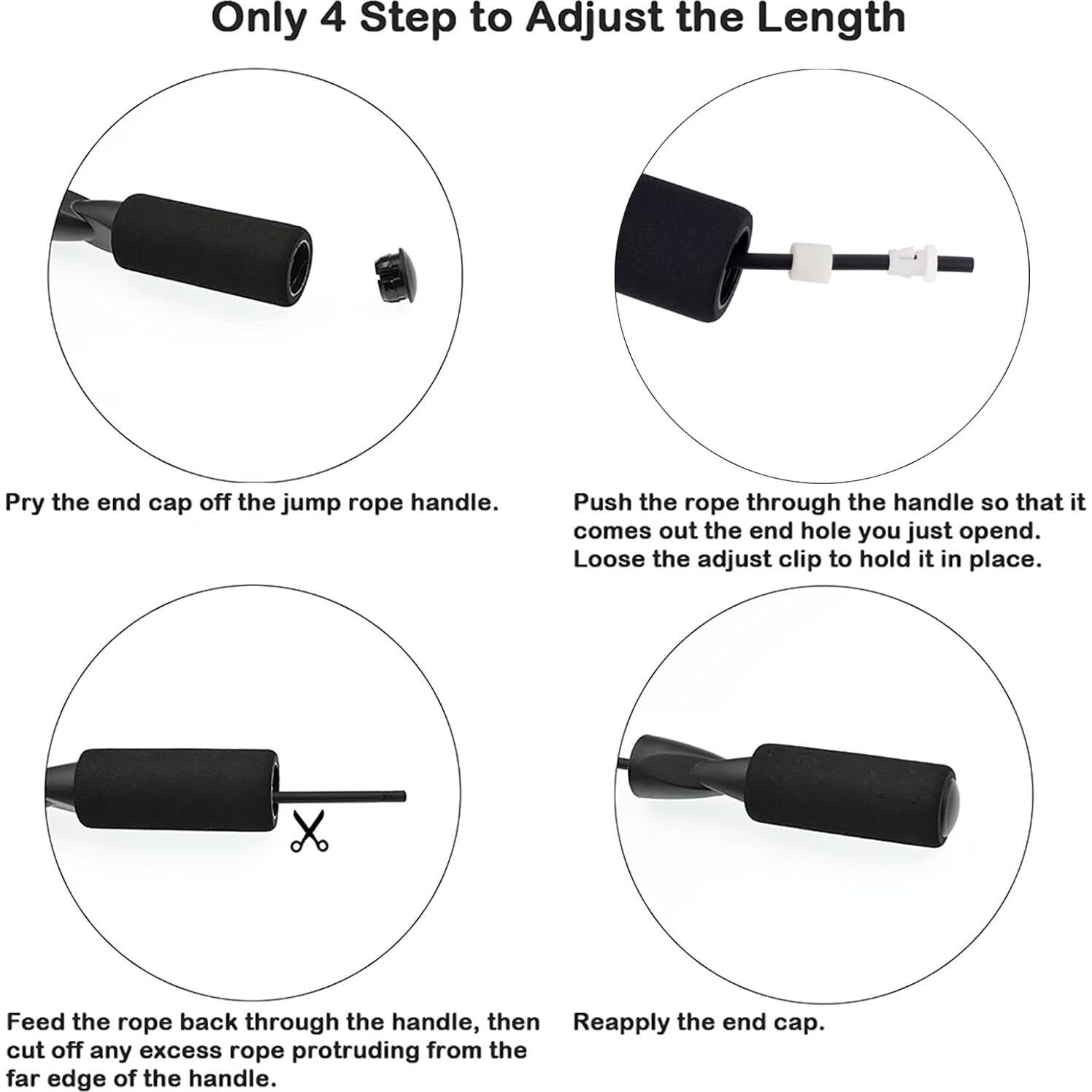 Only 4 Step to Adjust the Length

Pry the end cap off the jump rope handle.

Push the rope through the handle so that it comes out the end hole you just opend. Loose the adjust clip to hold it in place.

Feed the rope back through the handle, then cut off any excess rope protruding from the far edge of the handle.

Reapply the end cap.