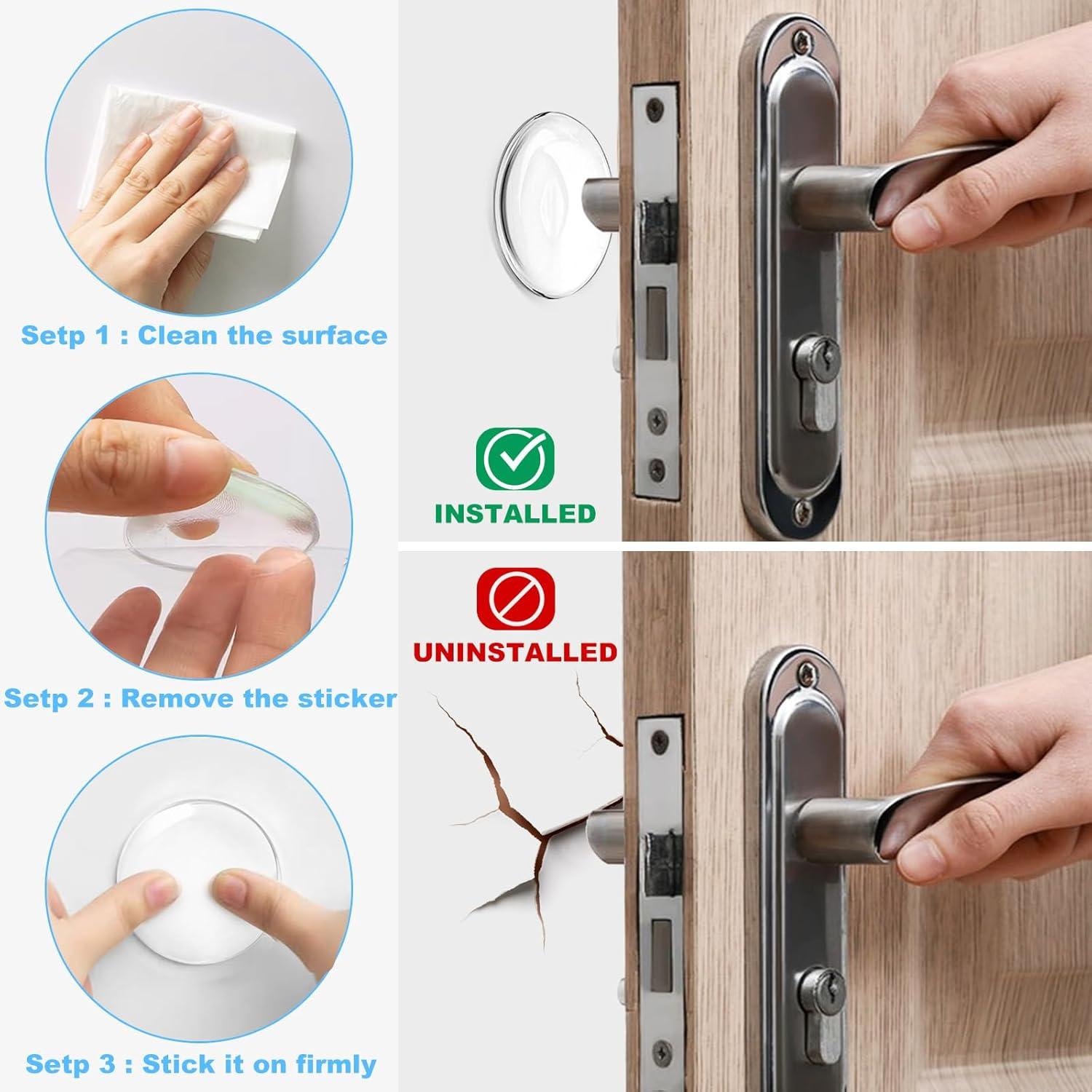 Setp 1 : Clean the surface

Setp 2 : Remove the sticker

Setp 3 : Stick it on firmly

INSTALLED

UNINSTALLED