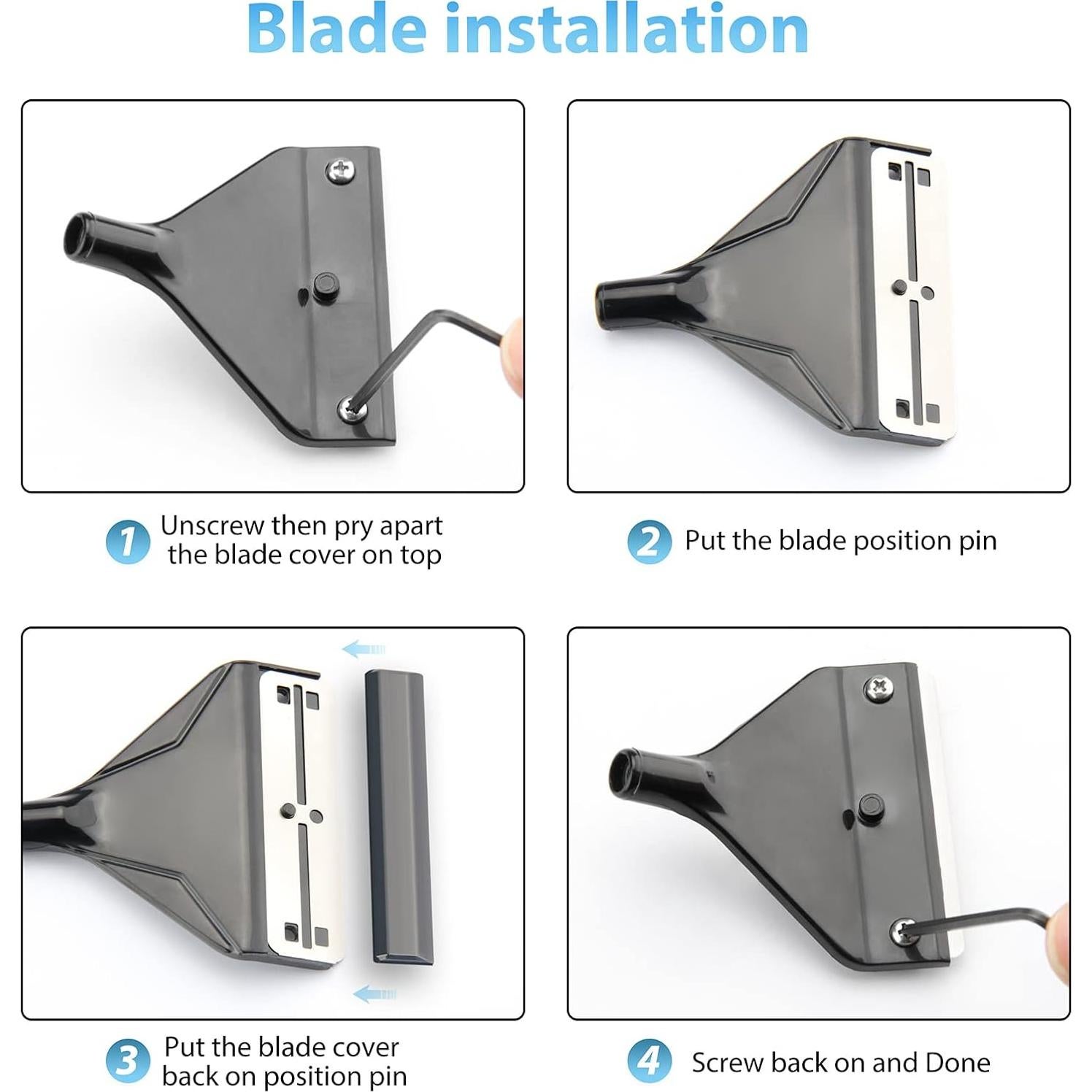 Blade installation

1 Unscrew then pry apart the blade cover on top

2 Put the blade position pin

3 Put the blade cover back on position pin

4 Screw back on and Done