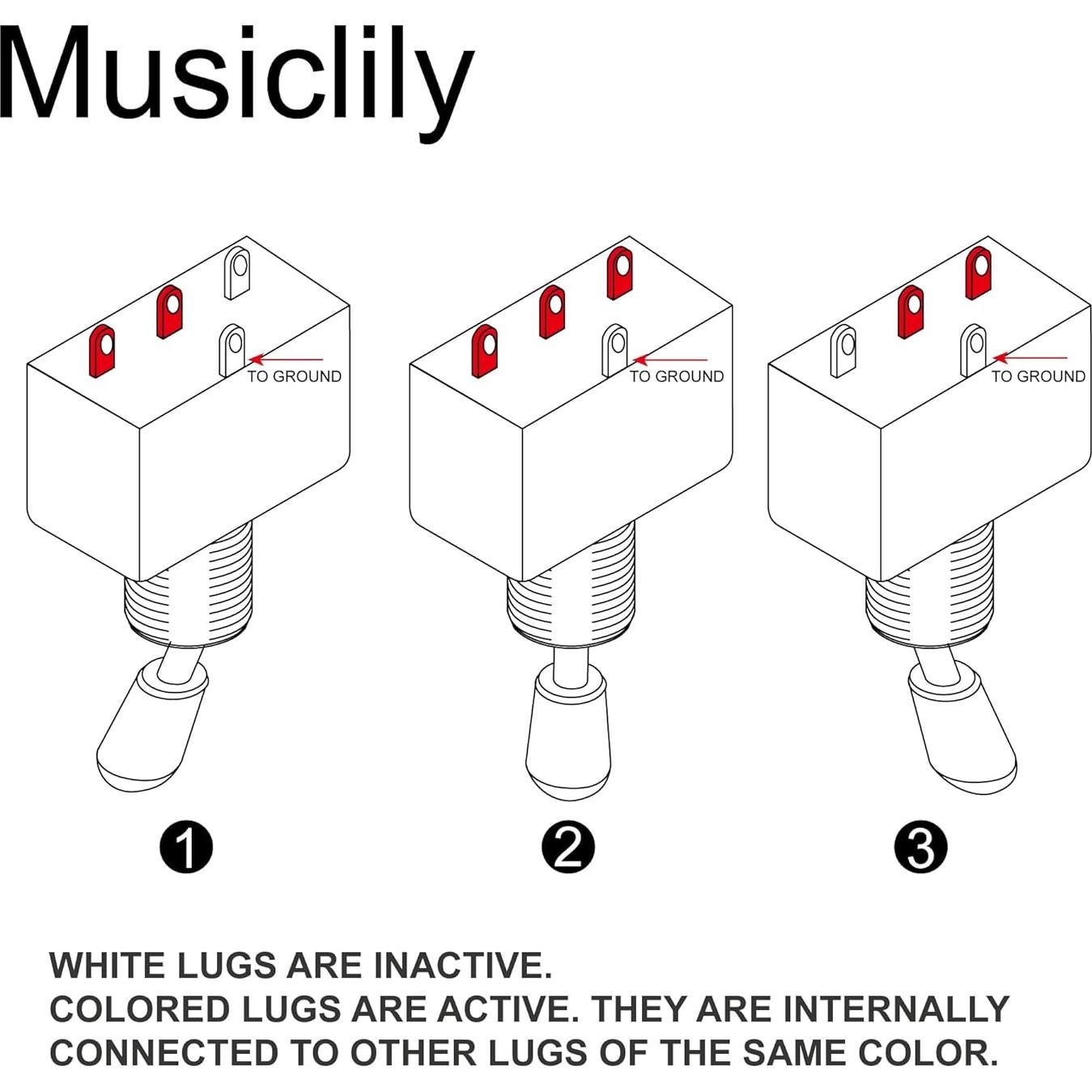 Musiclily

TO GROUND

TO GROUND

TO GROUND

1

2

3

WHITE LUGS ARE INACTIVE.
COLORED LUGS ARE ACTIVE. THEY ARE INTERNALLY CONNECTED TO OTHER LUGS OF THE SAME COLOR.