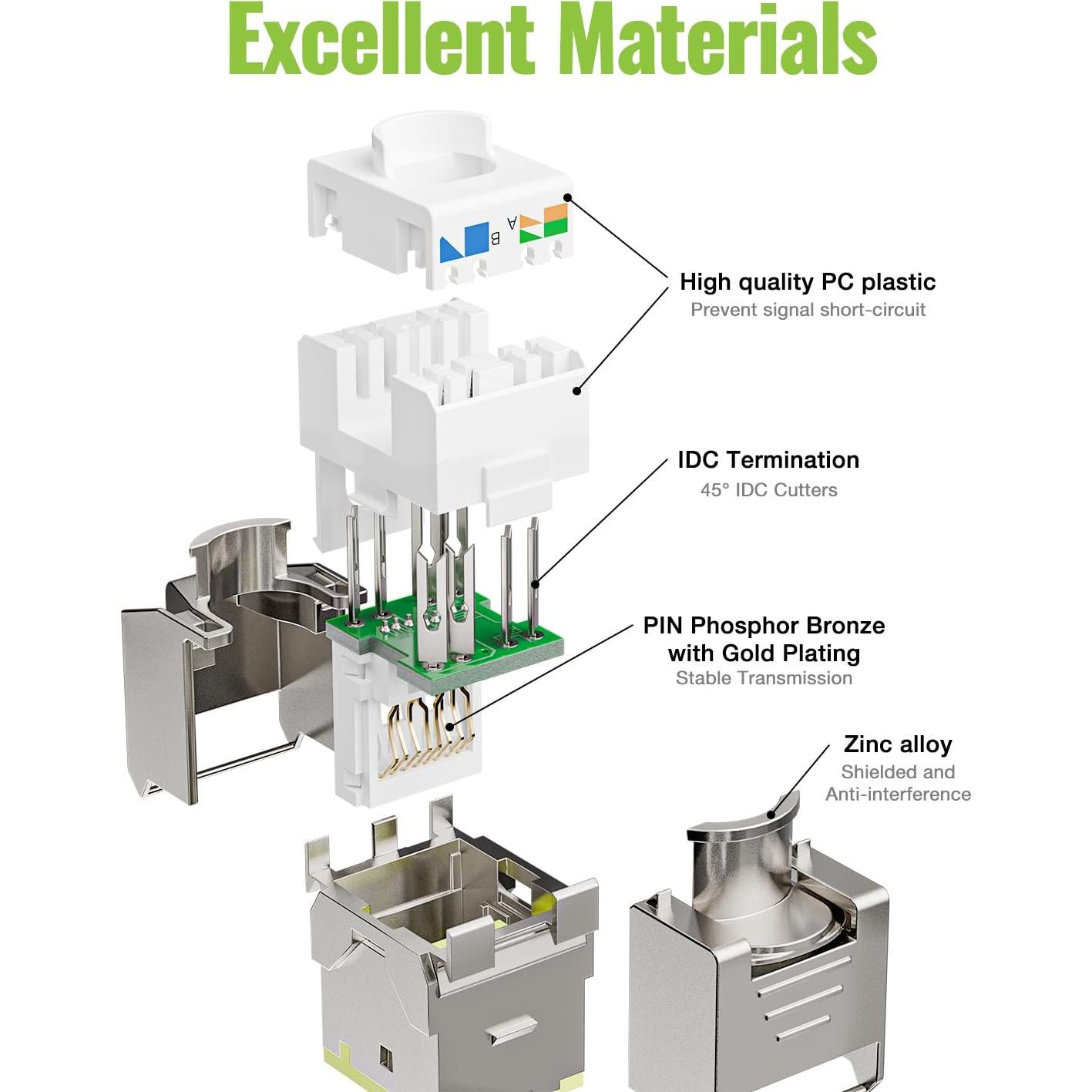 Excellent Materials

B A

High quality PC plastic
Prevent signal short-circuit

IDC Termination
45° IDC Cutters

PIN Phosphor Bronze with Gold Plating
Stable Transmission

Zinc alloy
Shielded and Anti-interference