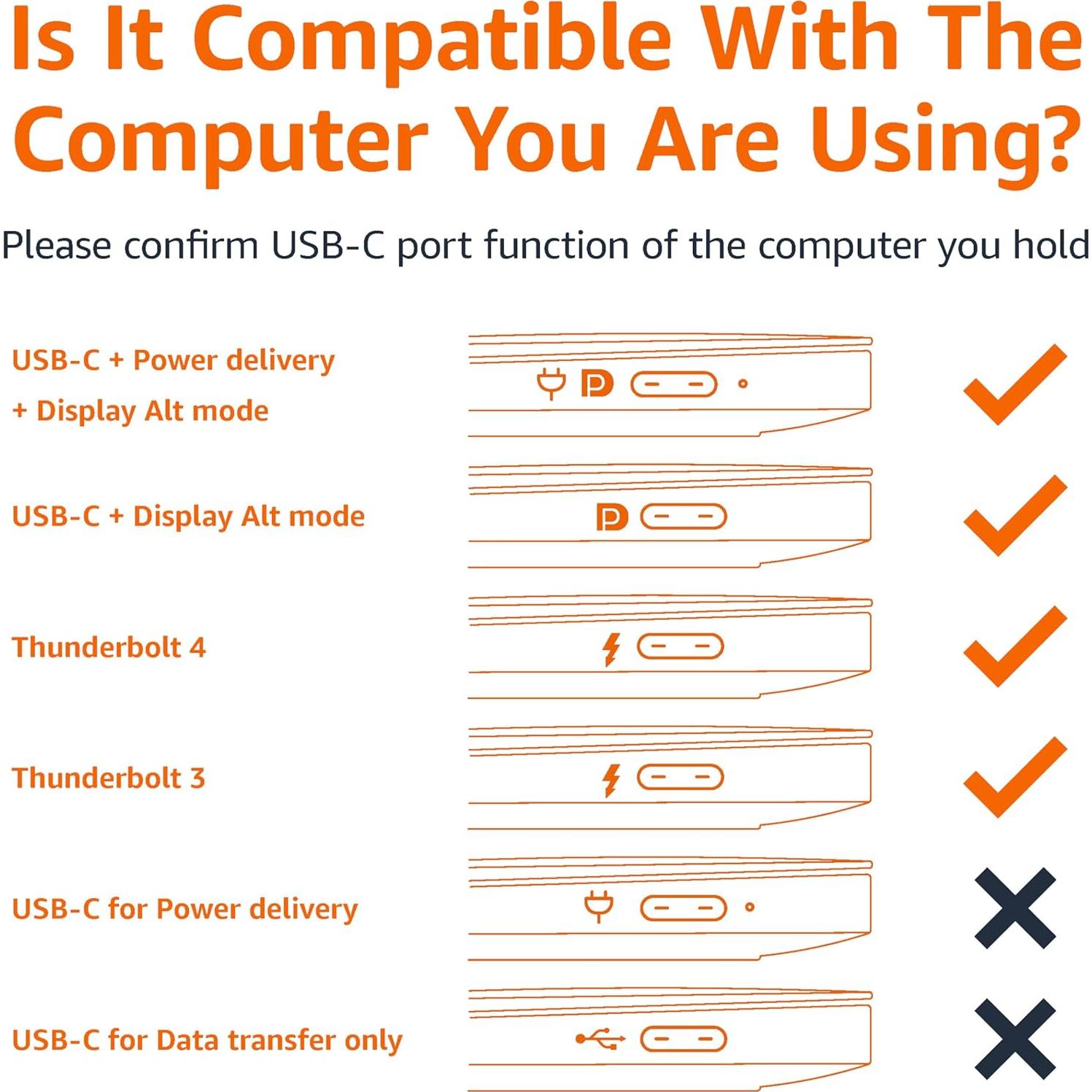 Is It Compatible With The Computer You Are Using?

Please confirm USB-C port function of the computer you hold

USB-C + Power delivery + Display Alt mode

USB-C + Display Alt mode

Thunderbolt 4

Thunderbolt 3

USB-C for Power delivery

USB-C for Data transfer only