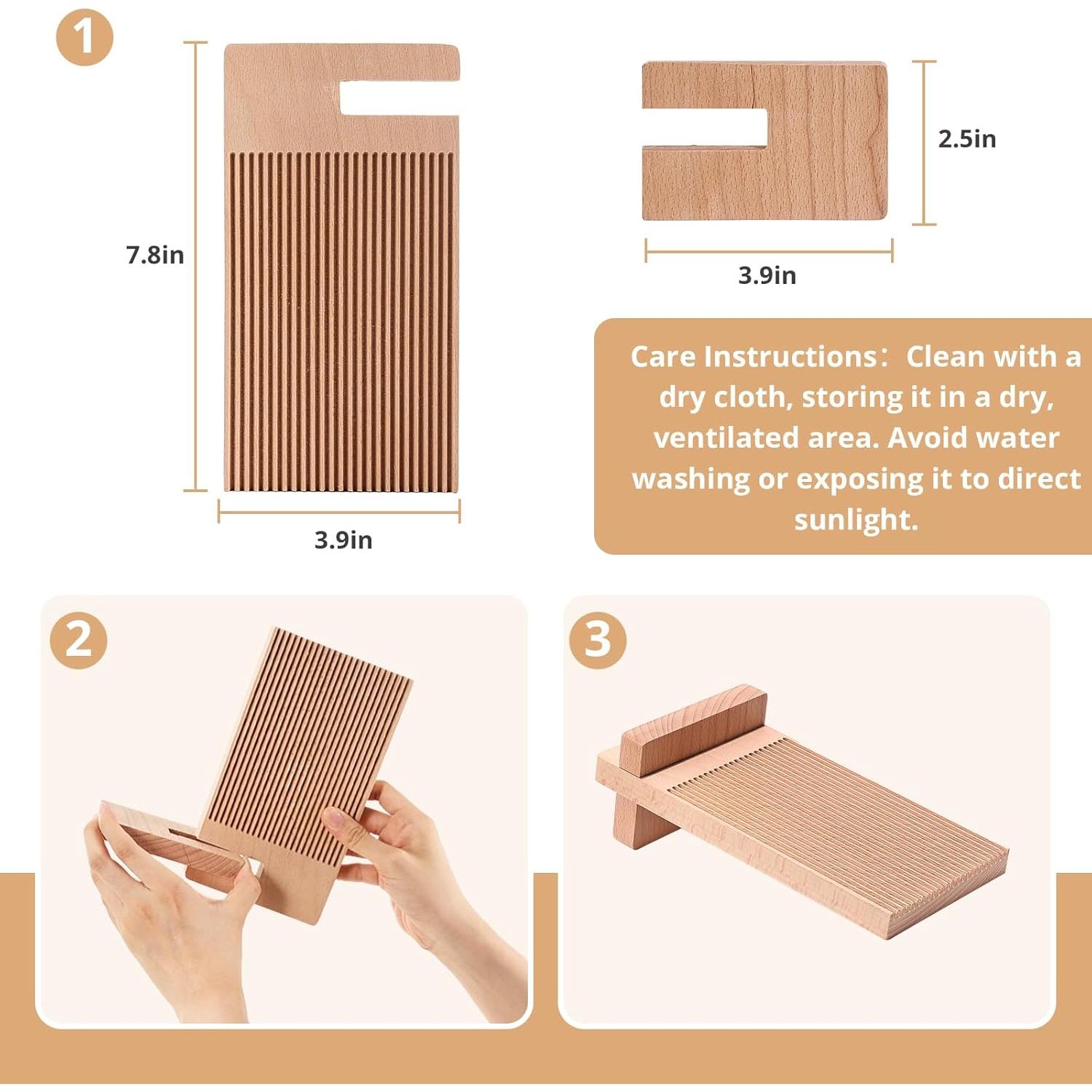 1

7.8in

3.9in

2.5in

3.9in

Care Instructions： Clean with a dry cloth, storing it in a dry, ventilated area. Avoid water washing or exposing it to direct sunlight.

2

3