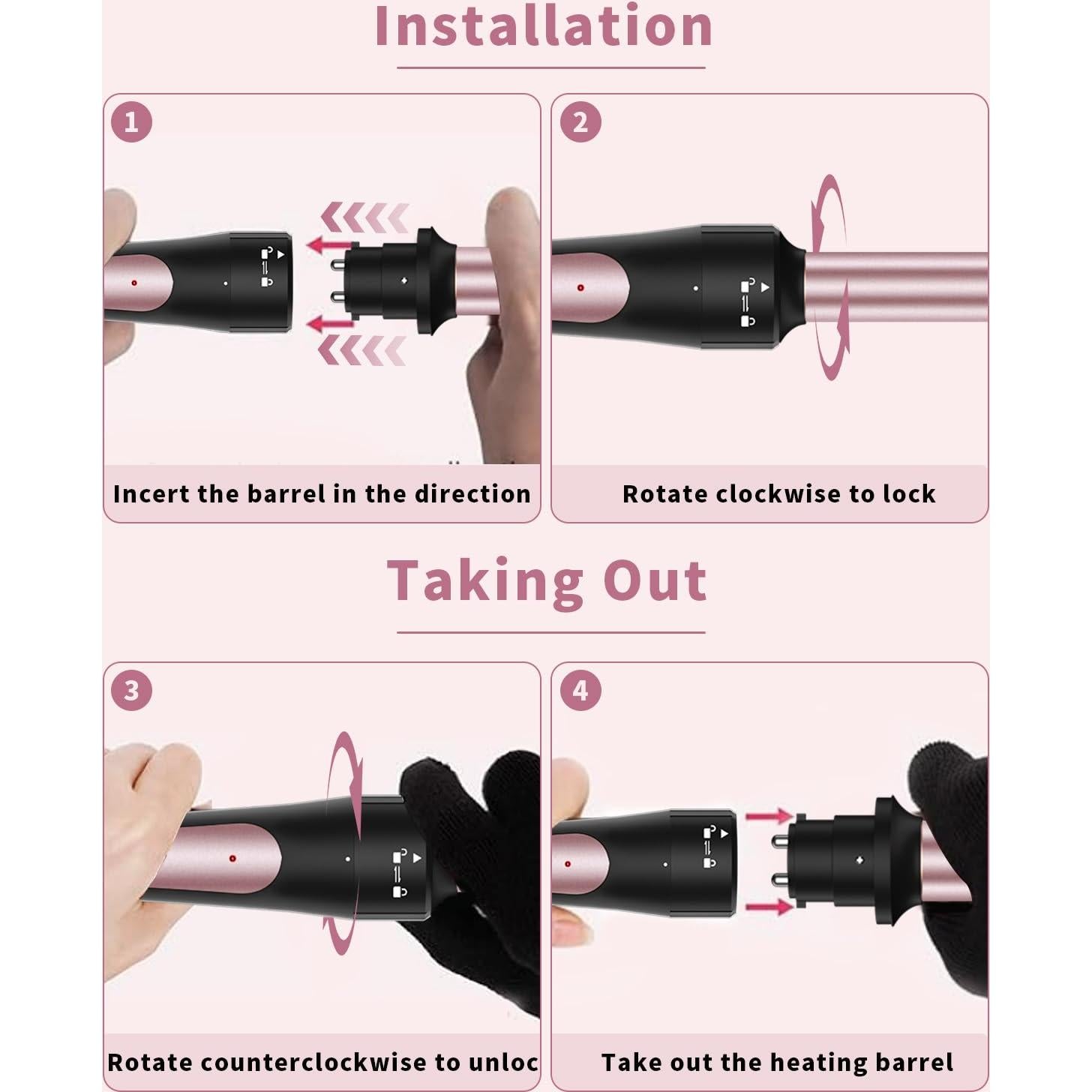 Installation

1

Incert the barrel in the direction

2

Rotate clockwise to lock

Taking Out

3

Rotate counterclockwise to unloc

4

Take out the heating barrel