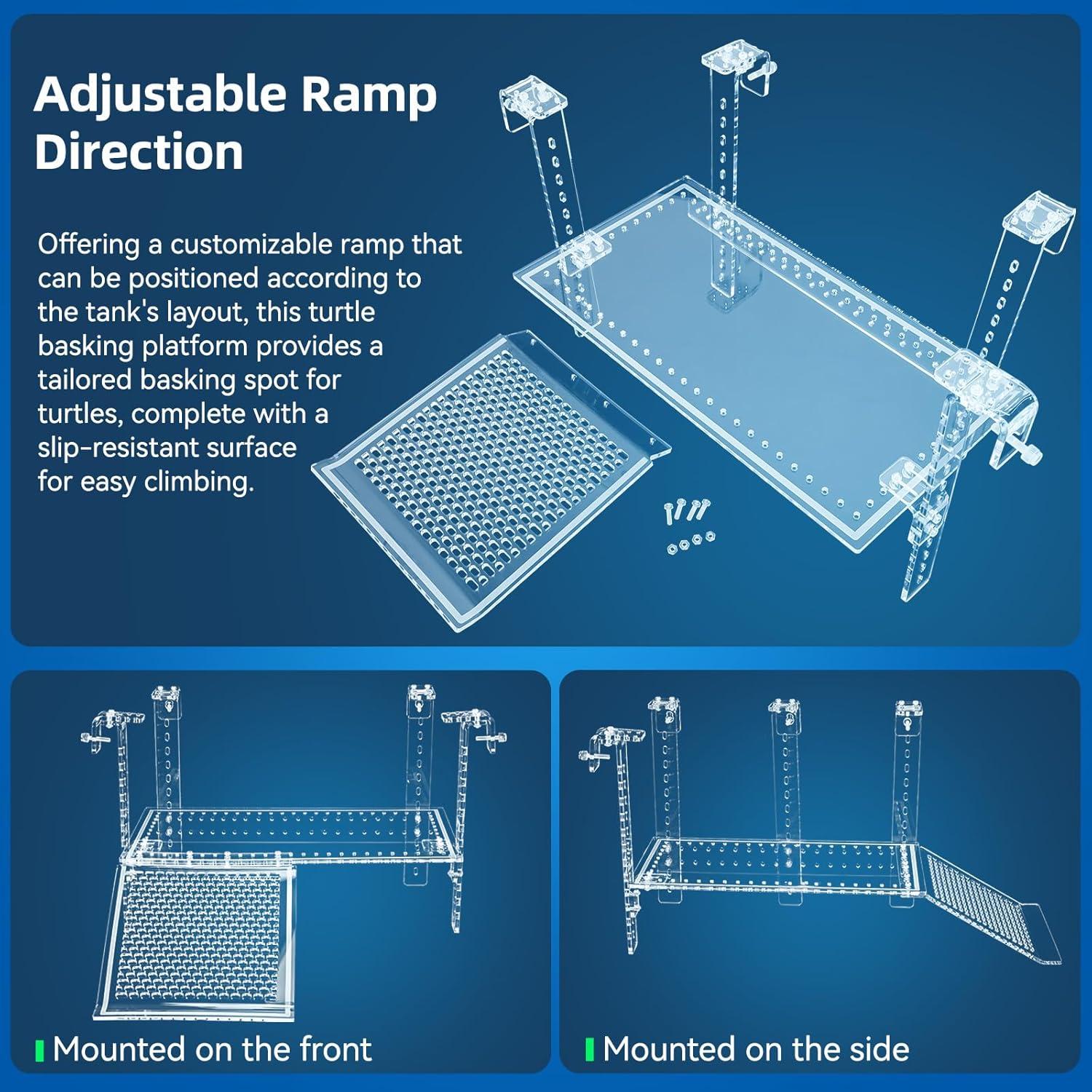 Adjustable Ramp Direction

Offering a customizable ramp that can be positioned according to the tank's layout, this turtle basking platform provides a tailored basking spot for turtles, complete with a slip-resistant surface for easy climbing.

Mounted on the front

Mounted on the side