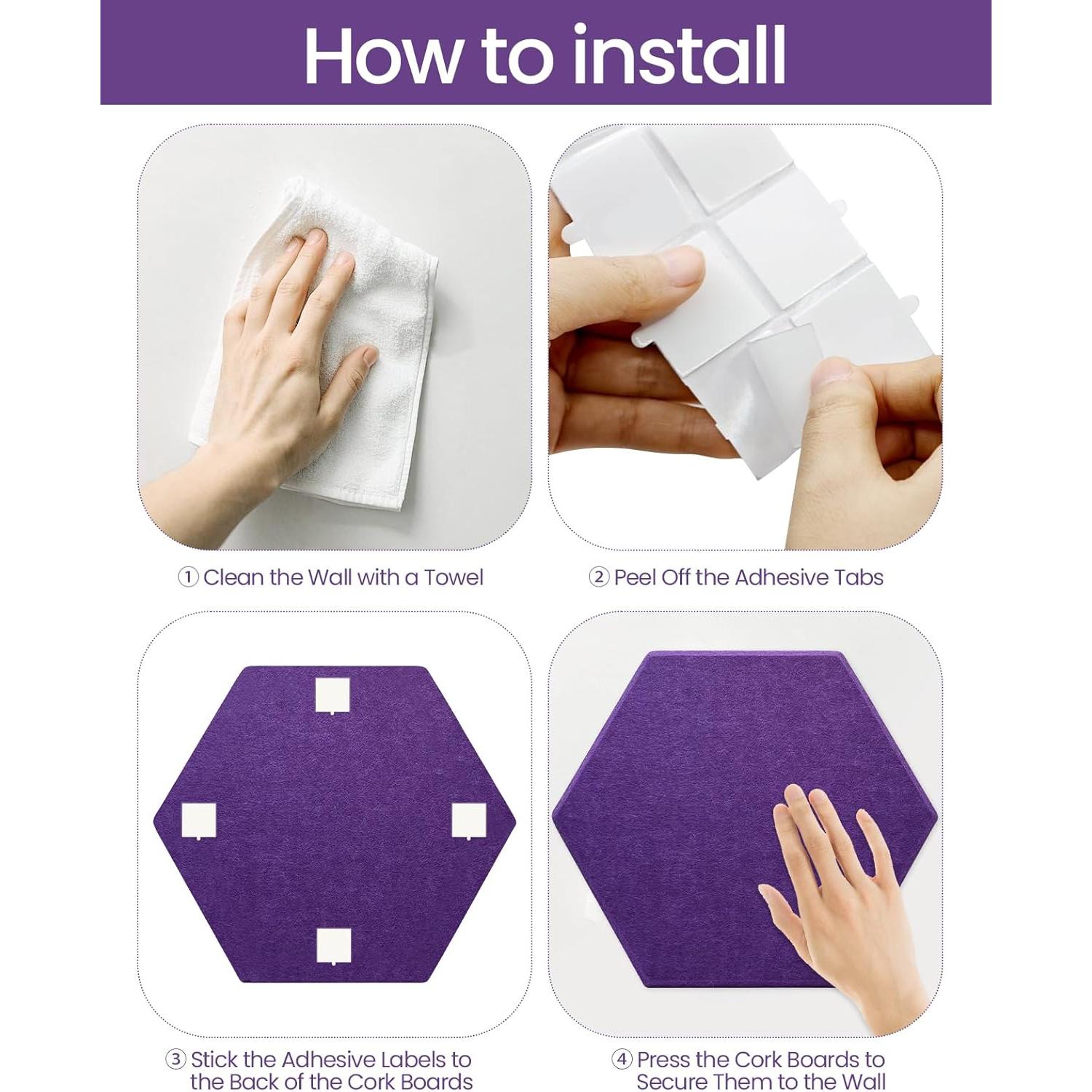 How to install

① Clean the Wall with a Towel

② Peel Off the Adhesive Tabs

③ Stick the Adhesive Labels to the Back of the Cork Boards

④ Press the Cork Boards to Secure Them to the Wall