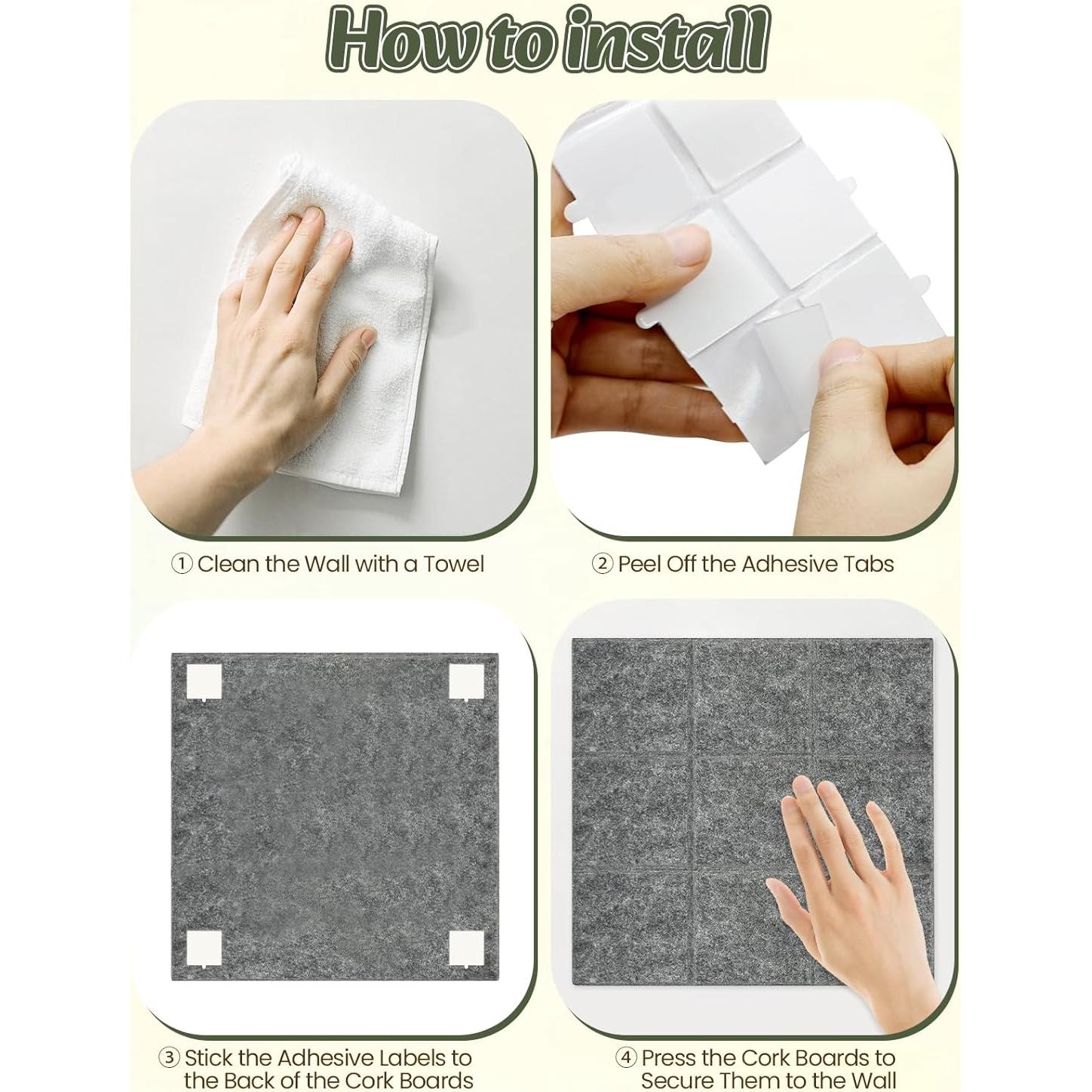 How to install

① Clean the Wall with a Towel

② Peel Off the Adhesive Tabs

③ Stick the Adhesive Labels to the Back of the Cork Boards

④ Press the Cork Boards to Secure Them to the Wall