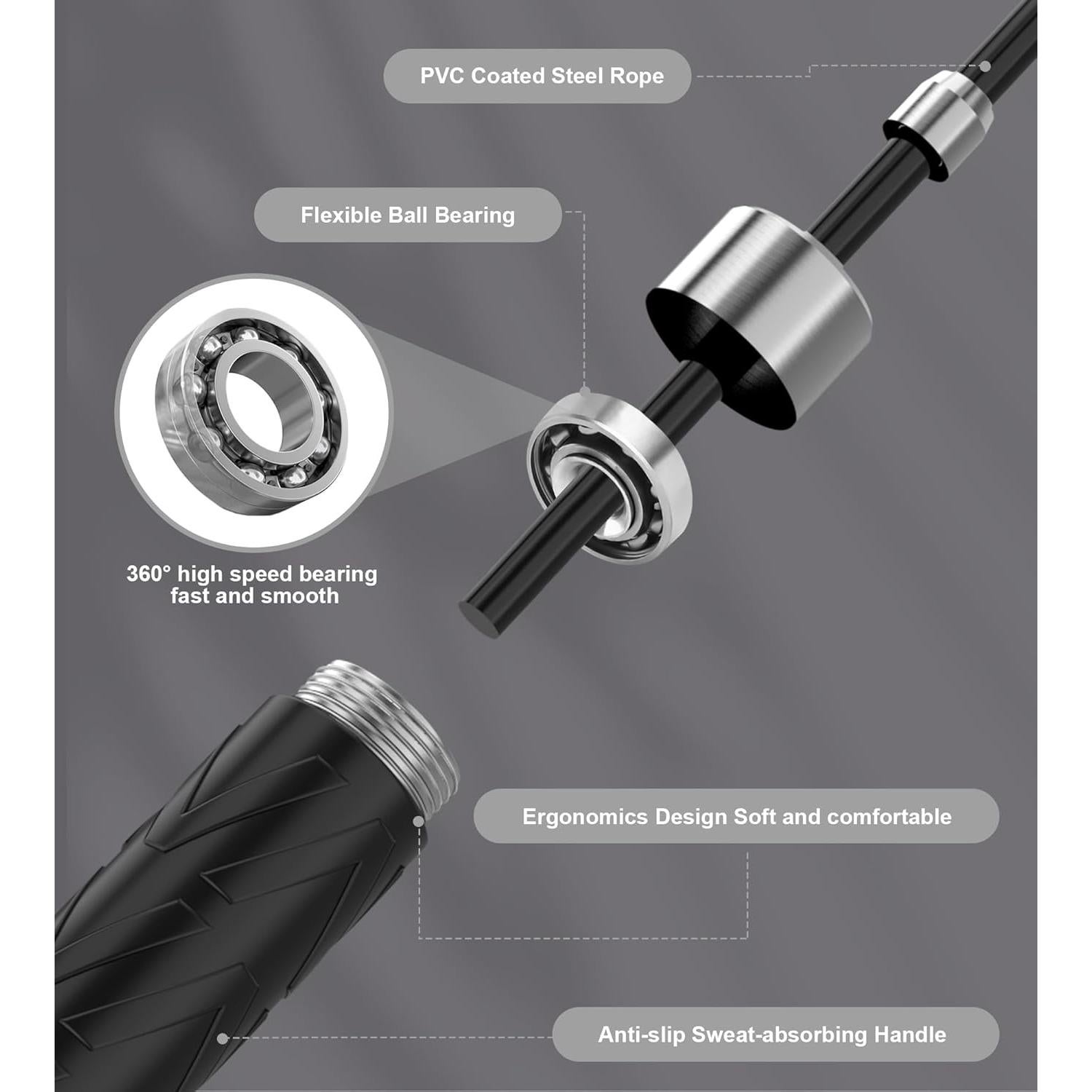 PVC Coated Steel Rope

Flexible Ball Bearing

360° high speed bearing
fast and smooth

Ergonomics Design Soft and comfortable

Anti-slip Sweat-absorbing Handle