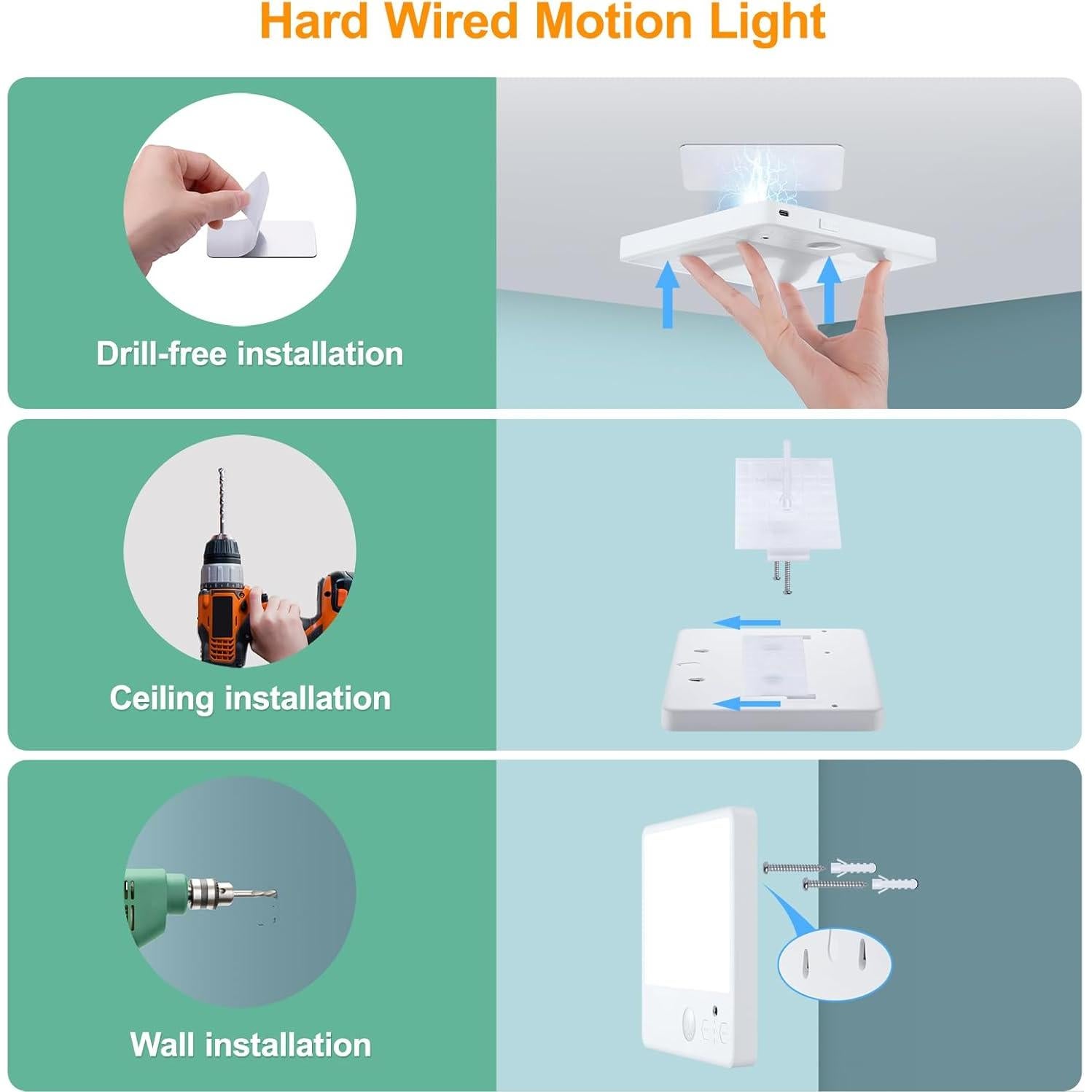 Hard Wired Motion Light

Drill-free installation

Ceiling installation

Wall installation