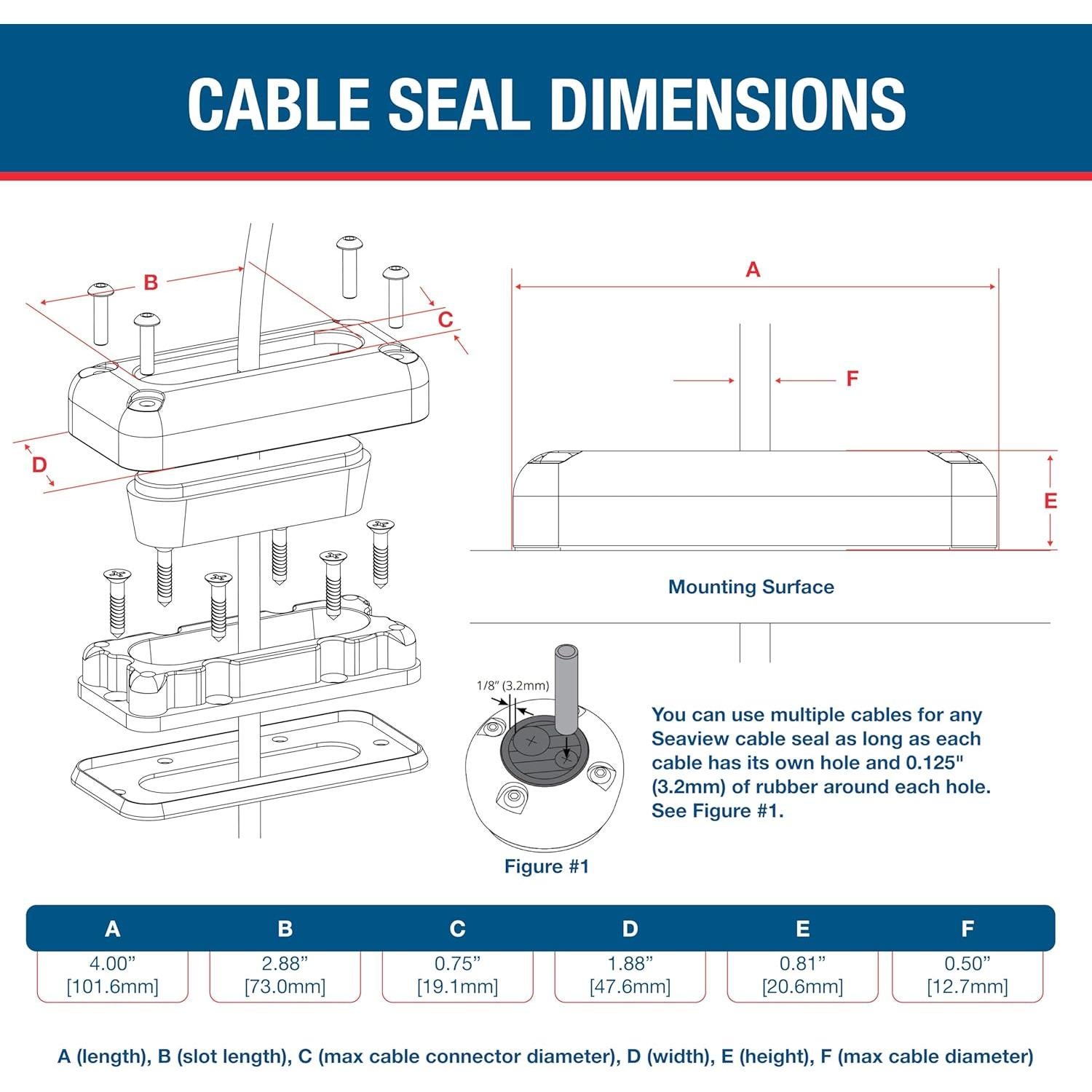 CABLE SEAL DIMENSIONS

B

C

D

A

F

E

Mounting Surface

1/8" (3.2mm)

You can use multiple cables for any Seaview cable seal as long as each cable has its own hole and 0.125" (3.2mm) of rubber around each hole. See Figure #1.

Figure #1

| A | B | C | D | E | F |
|---|---|---|---|---|---|
| 4.00" [101.6mm] | 2.88" [73.0mm] | 0.75" [19.1mm] | 1.88" [47.6mm] | 0.81" [20.6mm] | 0.50" [12.7mm] |

A (length), B (slot length), C (max cable connector diameter), D (width), E (height), F (max cable diameter)