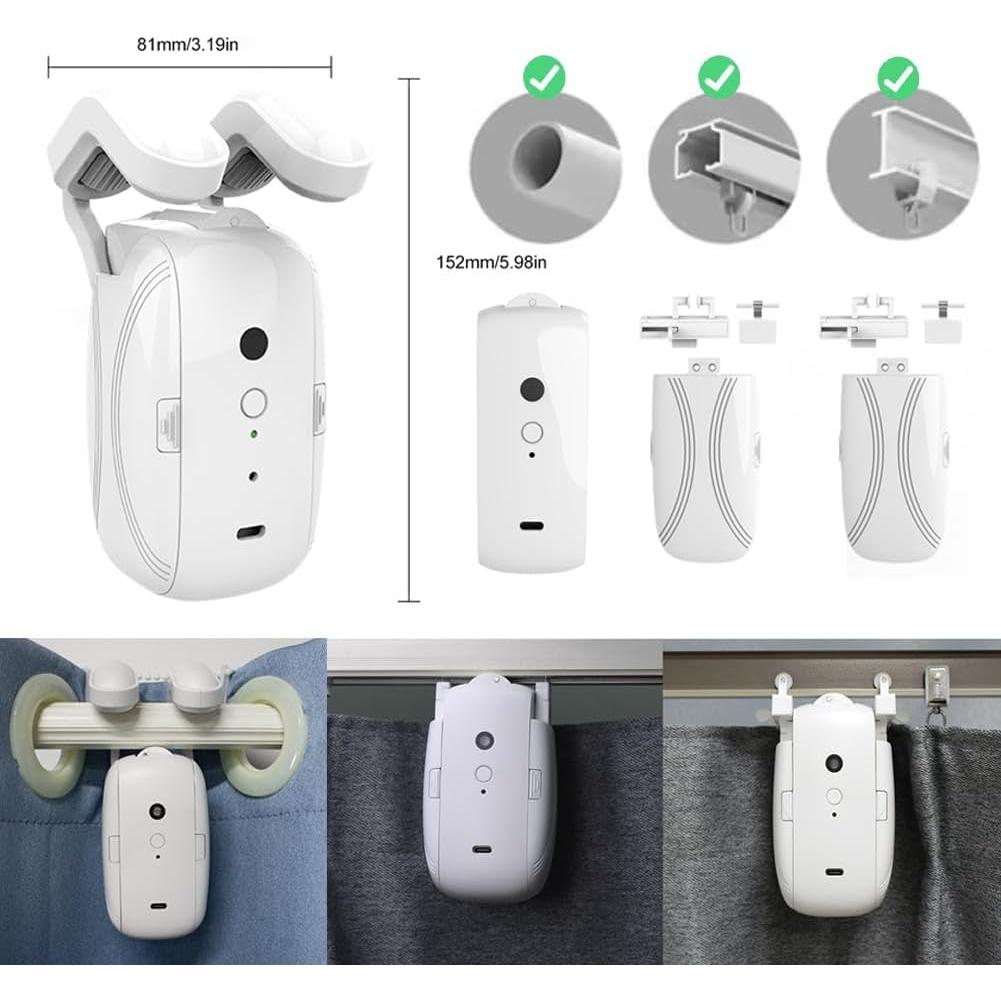 81mm/3.19in

152mm/5.98in