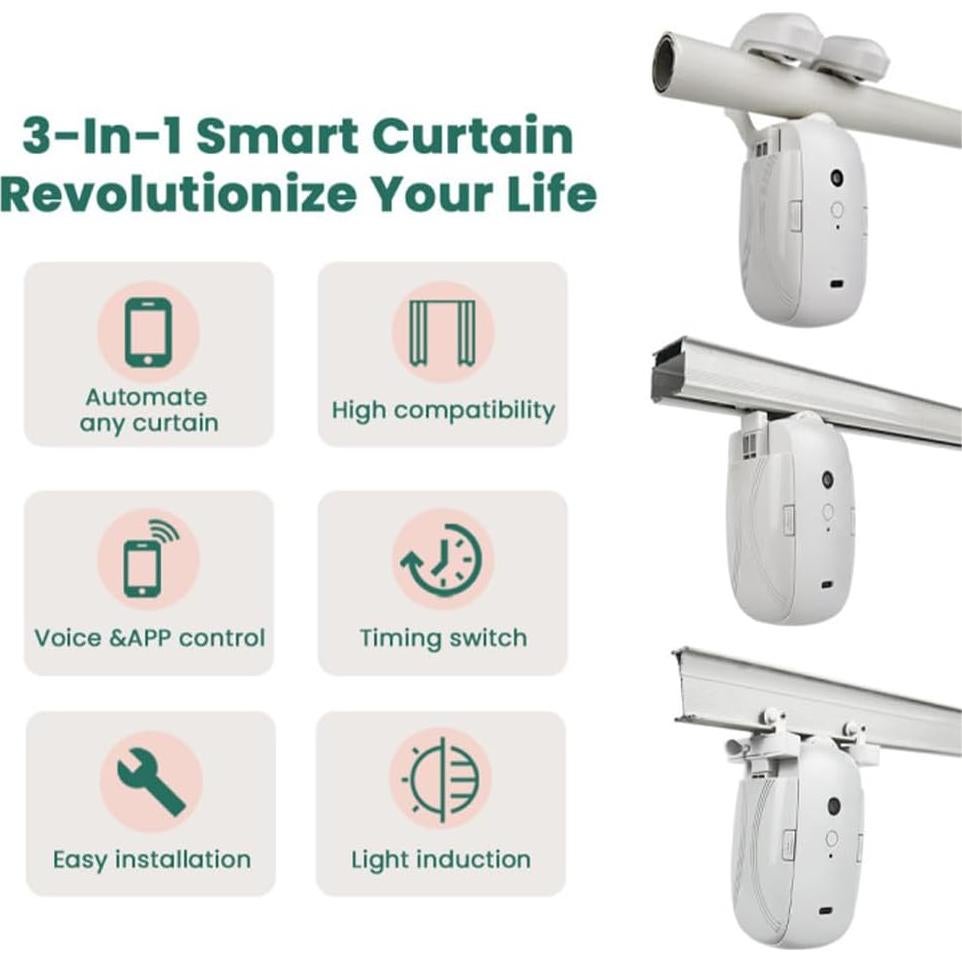 3-In-1 Smart Curtain
Revolutionize Your Life

Automate any curtain

High compatibility

Voice &APP control

Timing switch

Easy installation

Light induction