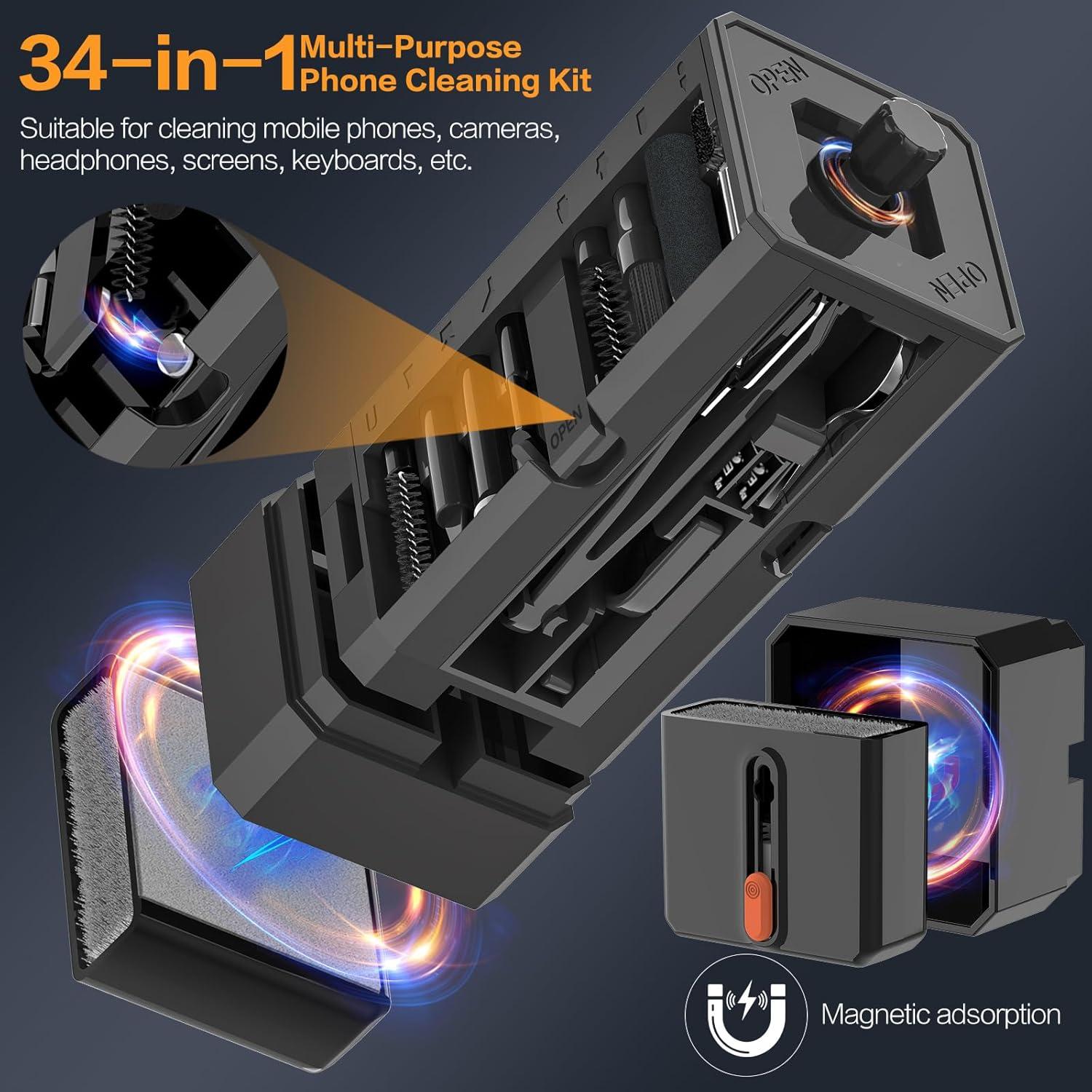 34-in-1 Multi-Purpose Phone Cleaning Kit

Suitable for cleaning mobile phones, cameras, headphones, screens, keyboards, etc.

OPEN

OPEN

OPEN

Magnetic adsorption