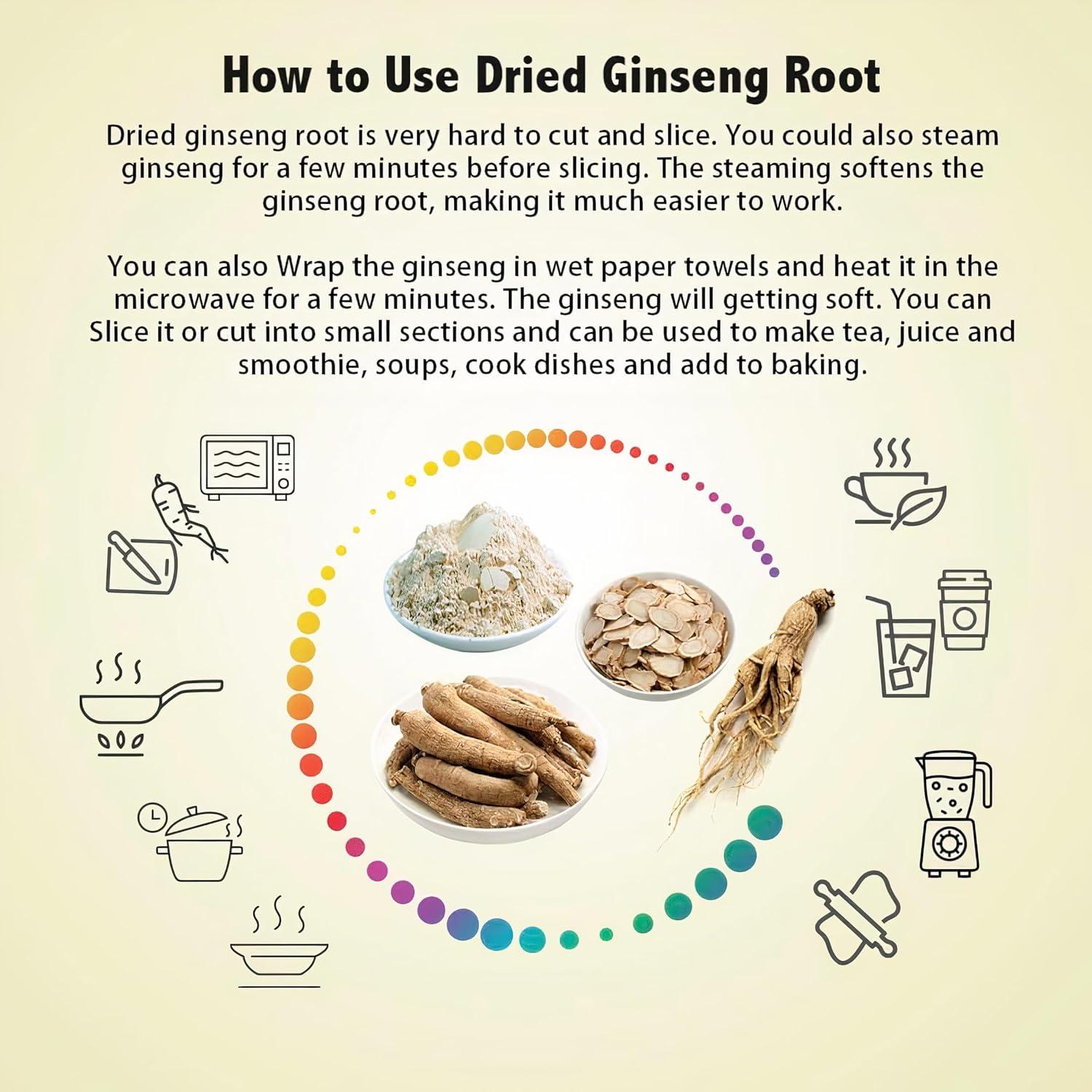 How to Use Dried Ginseng Root

Dried ginseng root is very hard to cut and slice. You could also steam ginseng for a few minutes before slicing. The steaming softens the ginseng root, making it much easier to work.

You can also Wrap the ginseng in wet paper towels and heat it in the microwave for a few minutes. The ginseng will getting soft. You can Slice it or cut into small sections and can be used to make tea, juice and smoothie, soups, cook dishes and add to baking.