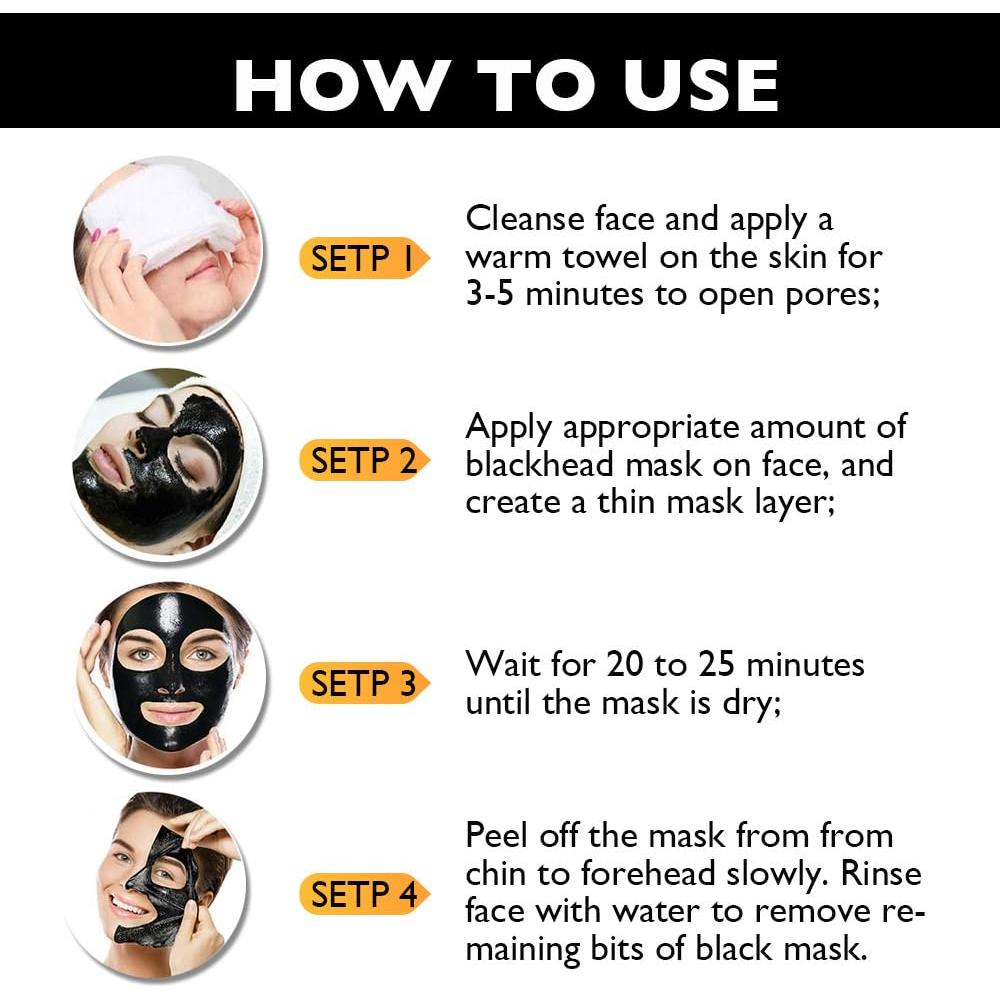 HOW TO USE

SETP 1

Cleanse face and apply a warm towel on the skin for 3-5 minutes to open pores;

SETP 2

Apply appropriate amount of blackhead mask on face, and create a thin mask layer;

SETP 3

Wait for 20 to 25 minutes until the mask is dry;

SETP 4

Peel off the mask from from chin to forehead slowly. Rinse face with water to remove remaining bits of black mask.