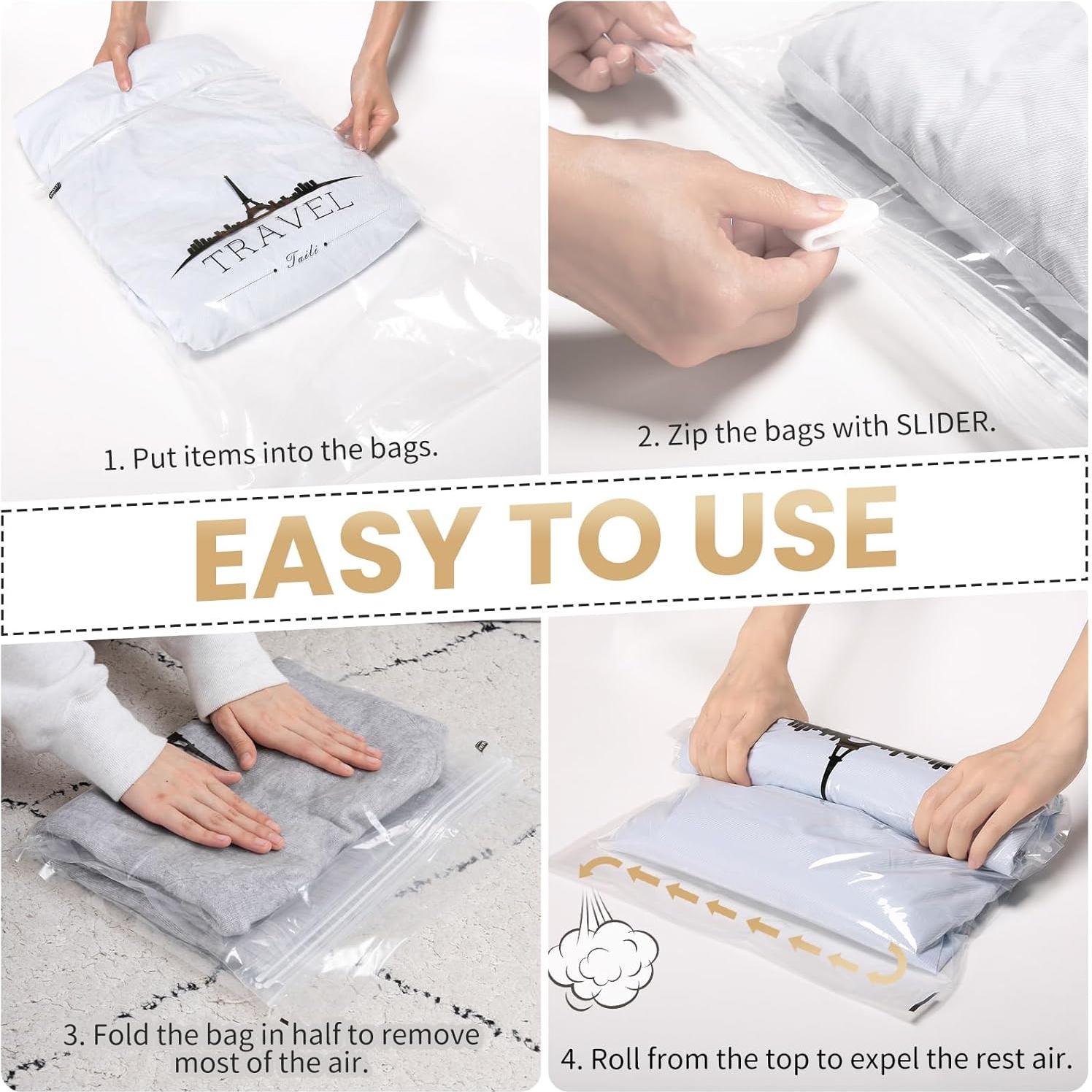 TRAVEL
Taili

1. Put items into the bags.

2. Zip the bags with SLIDER.

EASY TO USE

3. Fold the bag in half to remove most of the air.

4. Roll from the top to expel the rest air.