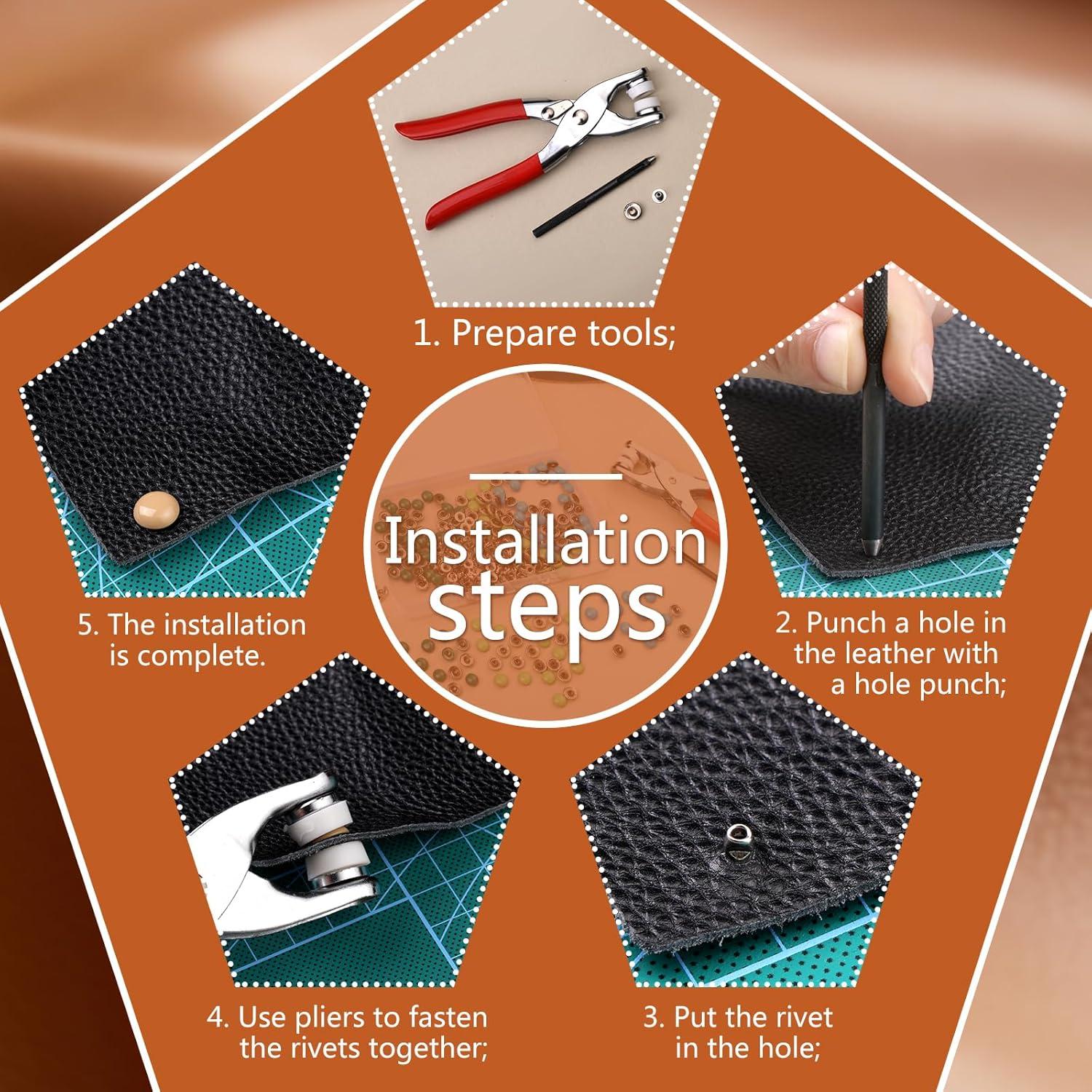 Installation steps

1. Prepare tools;

2. Punch a hole in the leather with a hole punch;

3. Put the rivet in the hole;

4. Use pliers to fasten the rivets together;

5. The installation is complete.