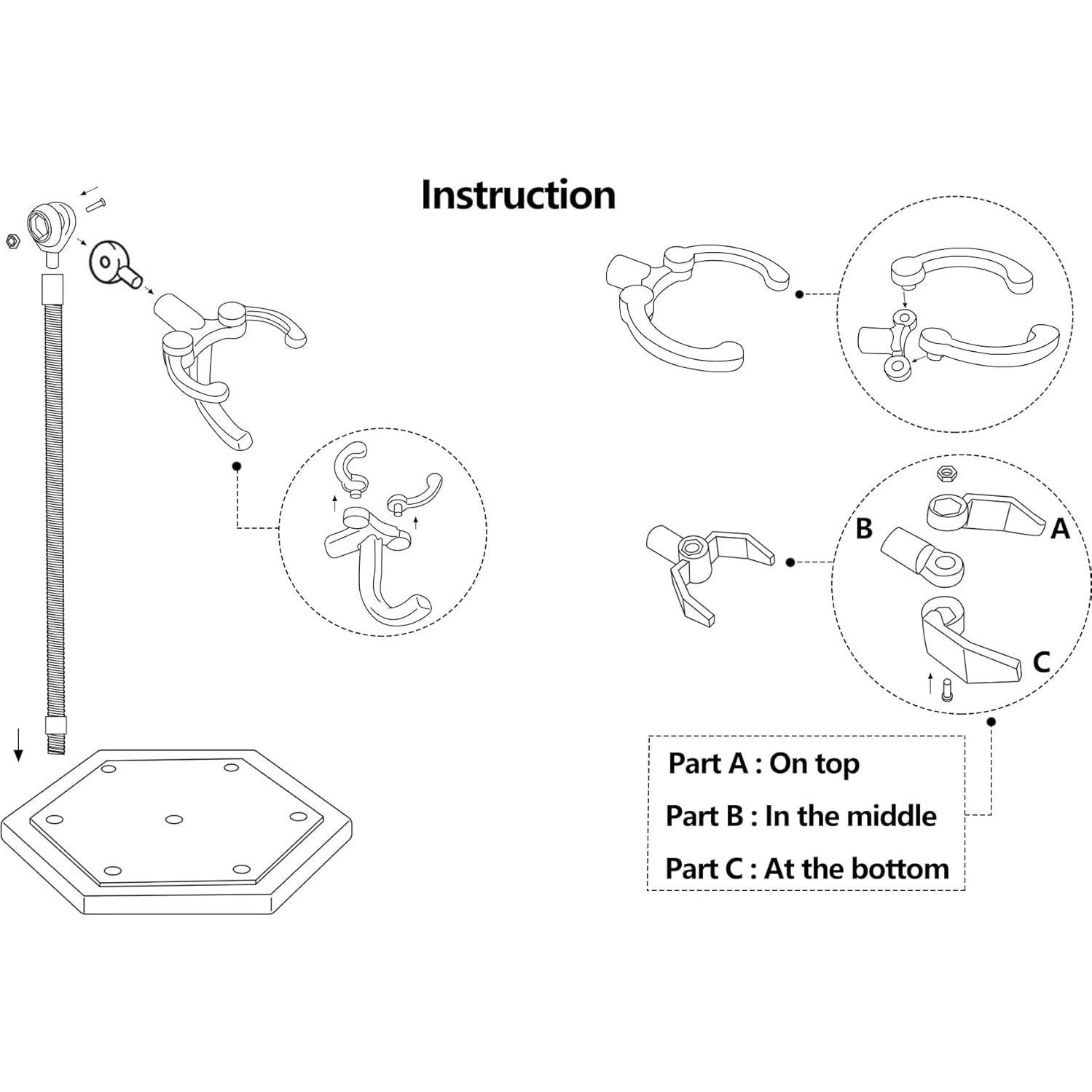 Instruction

B

A

C

Part A : On top

Part B : In the middle

Part C : At the bottom