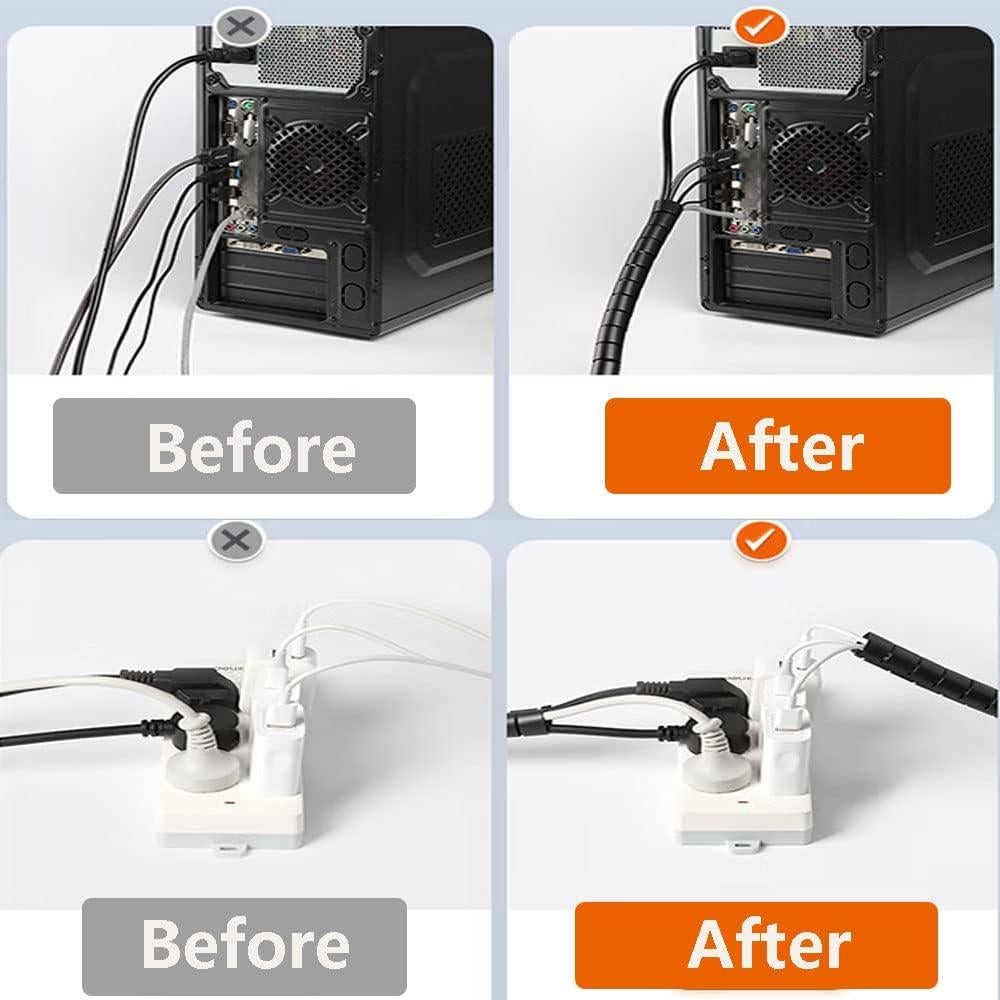 Before

After

Before

After