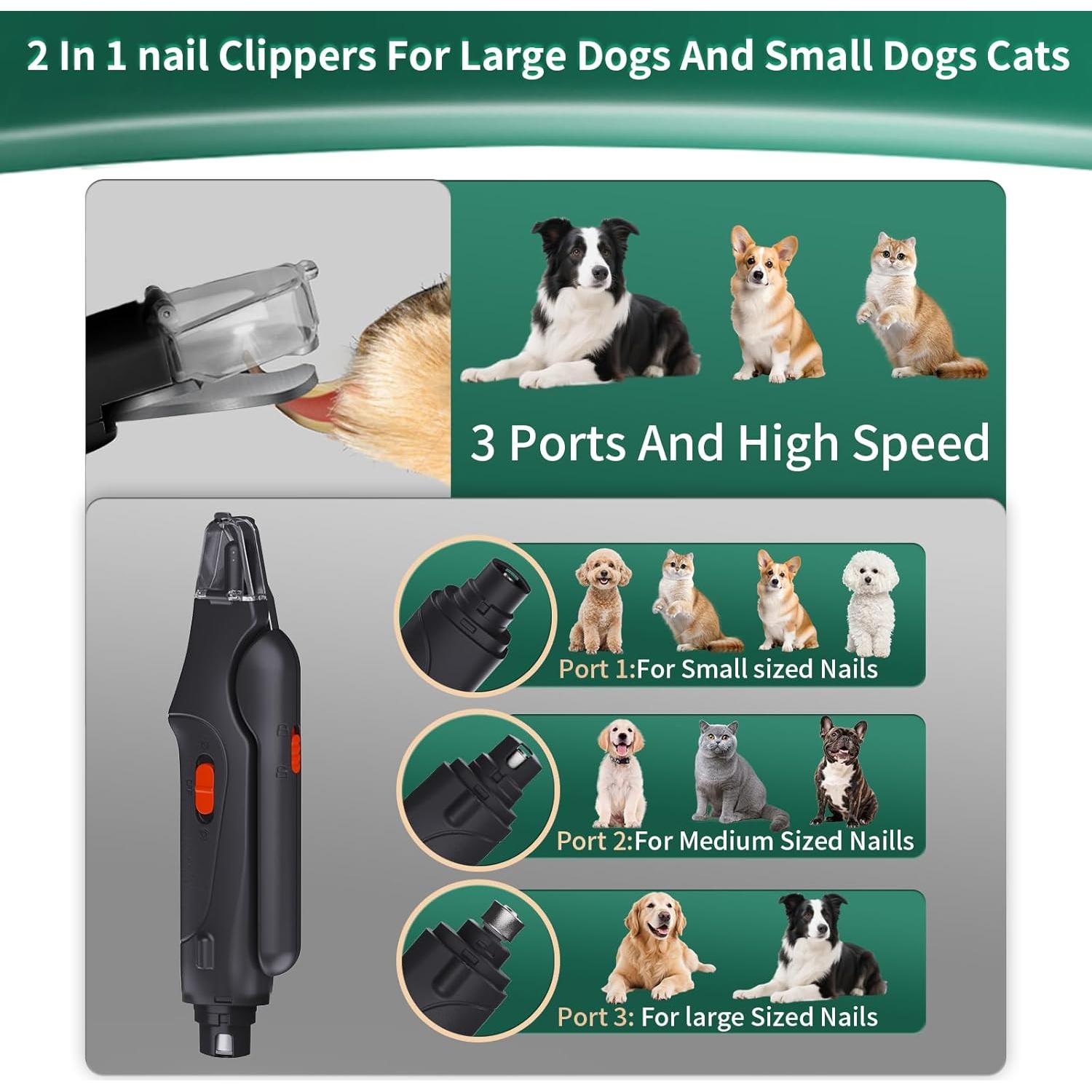 2 In 1 nail Clippers For Large Dogs And Small Dogs Cats

3 Ports And High Speed

Port 1:For Small sized Nails

Port 2:For Medium Sized Naills

Port 3: For large Sized Nails