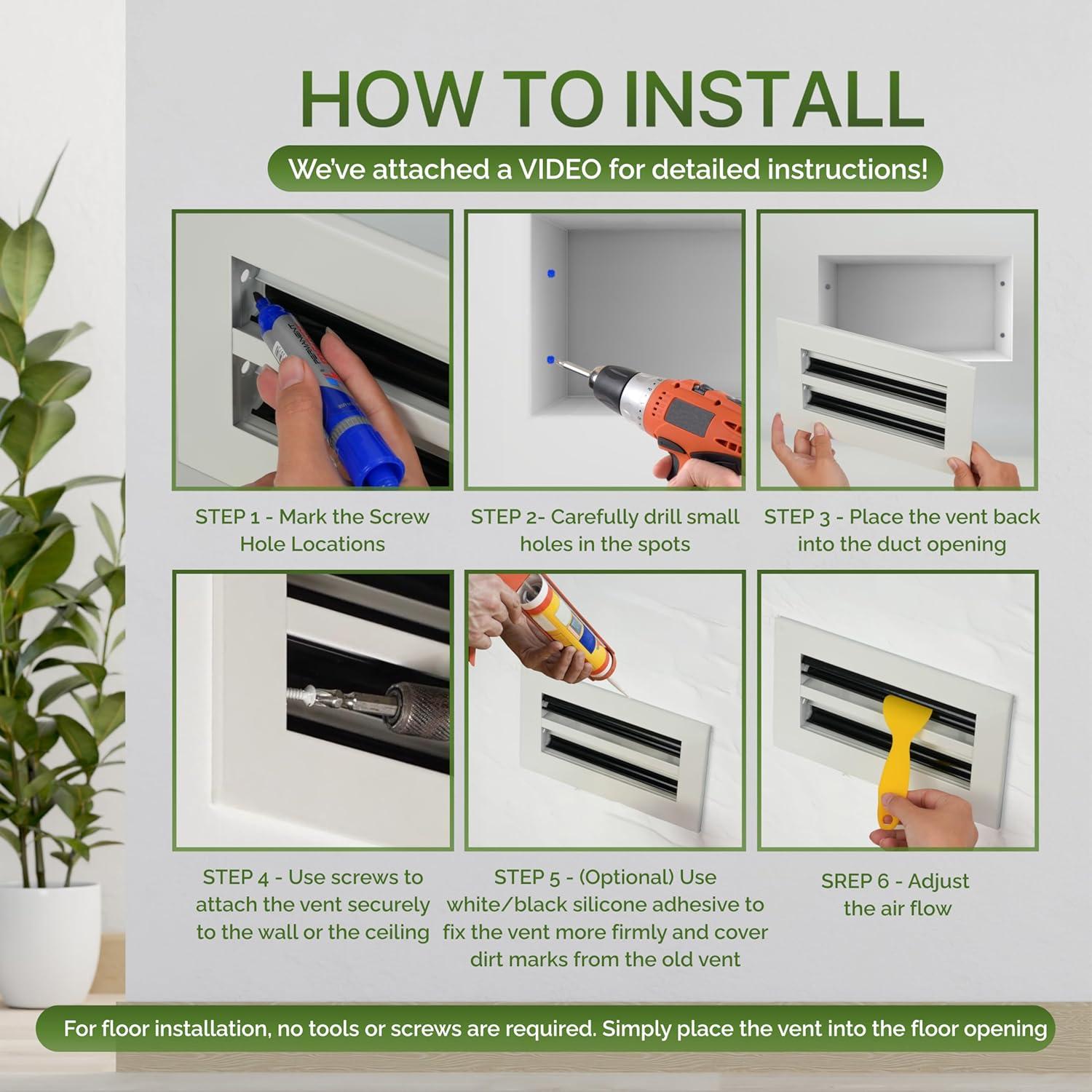 HOW TO INSTALL

We've attached a VIDEO for detailed instructions!

PERMANENT

STEP 1 - Mark the Screw Hole Locations

STEP 2- Carefully drill small holes in the spots

STEP 3 - Place the vent back into the duct opening

STEP 4 - Use screws to attach the vent securely to the wall or the ceiling

STEP 5 - (Optional) Use white/black silicone adhesive to fix the vent more firmly and cover dirt marks from the old vent

SREP 6 - Adjust the air flow

For floor installation, no tools or screws are required. Simply place the vent into the floor opening