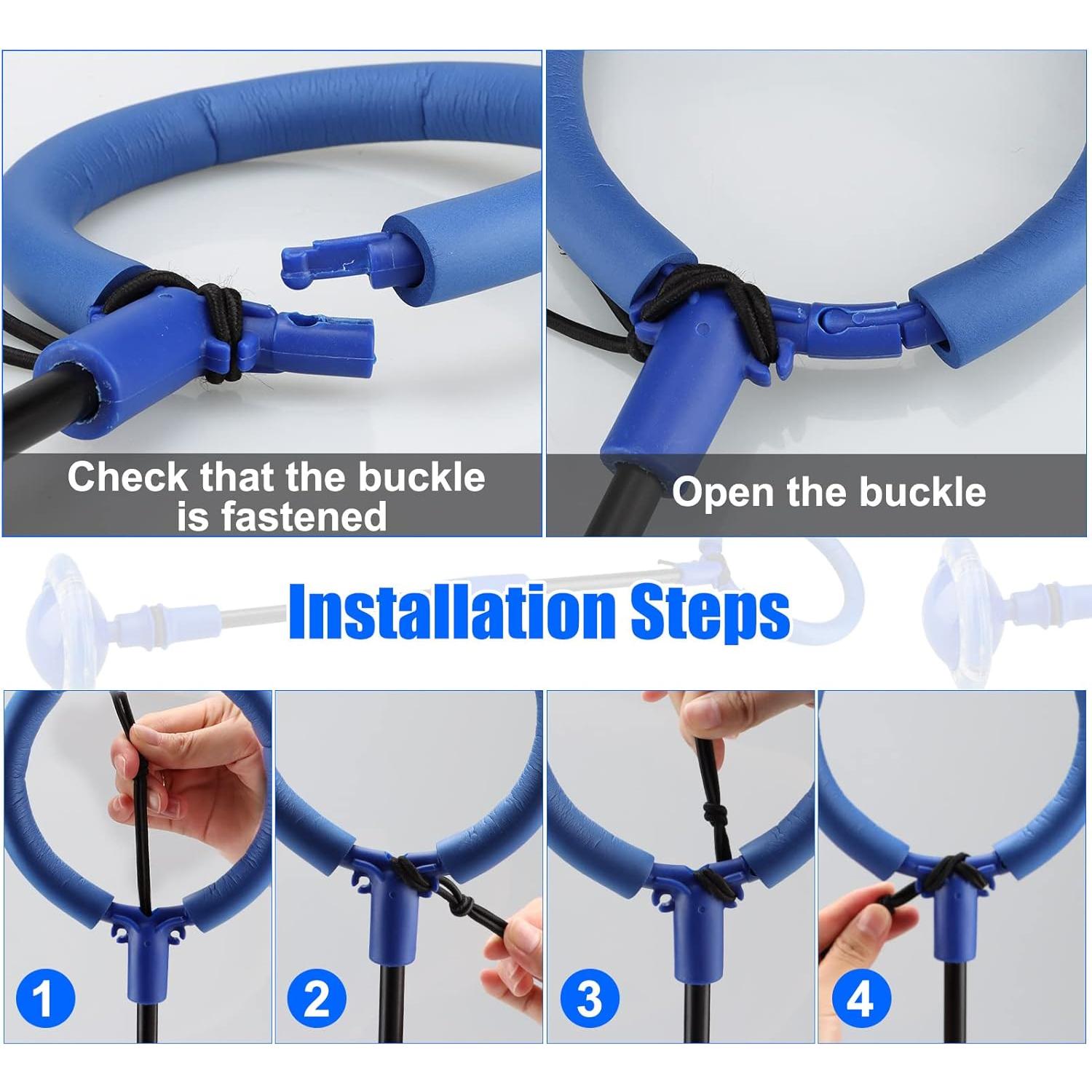 Check that the buckle is fastened

Open the buckle

Installation Steps

1

2

3

4