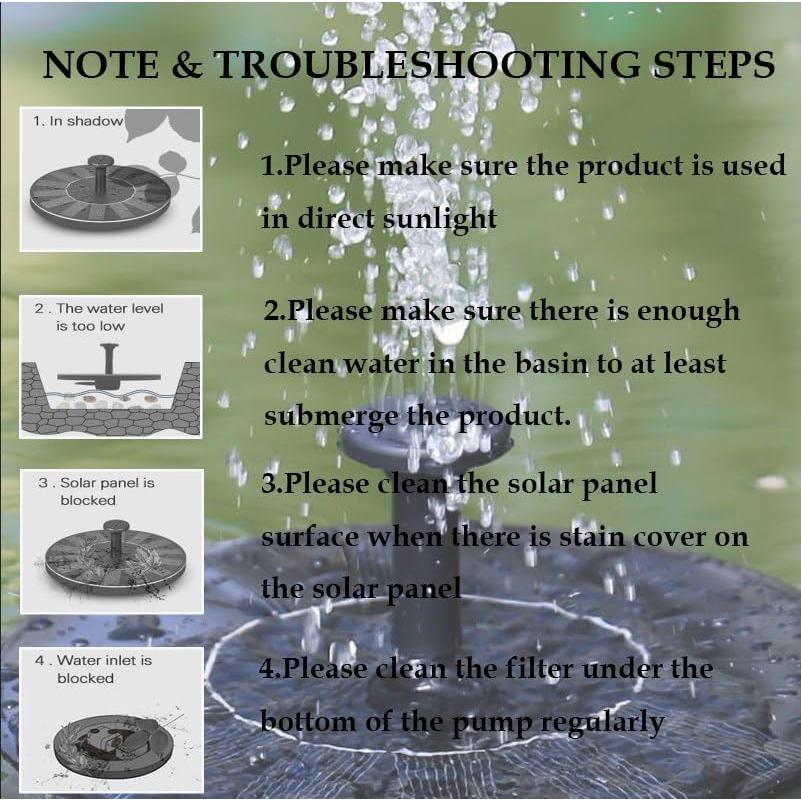 NOTE & TROUBLESHOOTING STEPS

1. In shadow

1.Please make sure the product is used in direct sunlight

2 . The water level is too low

2.Please make sure there is enough clean water in the basin to at least submerge the product.

3 . Solar panel is blocked

3.Please clean the solar panel surface when there is stain cover on the solar panel

4 . Water inlet is blocked

4.Please clean the filter under the bottom of the pump regularly