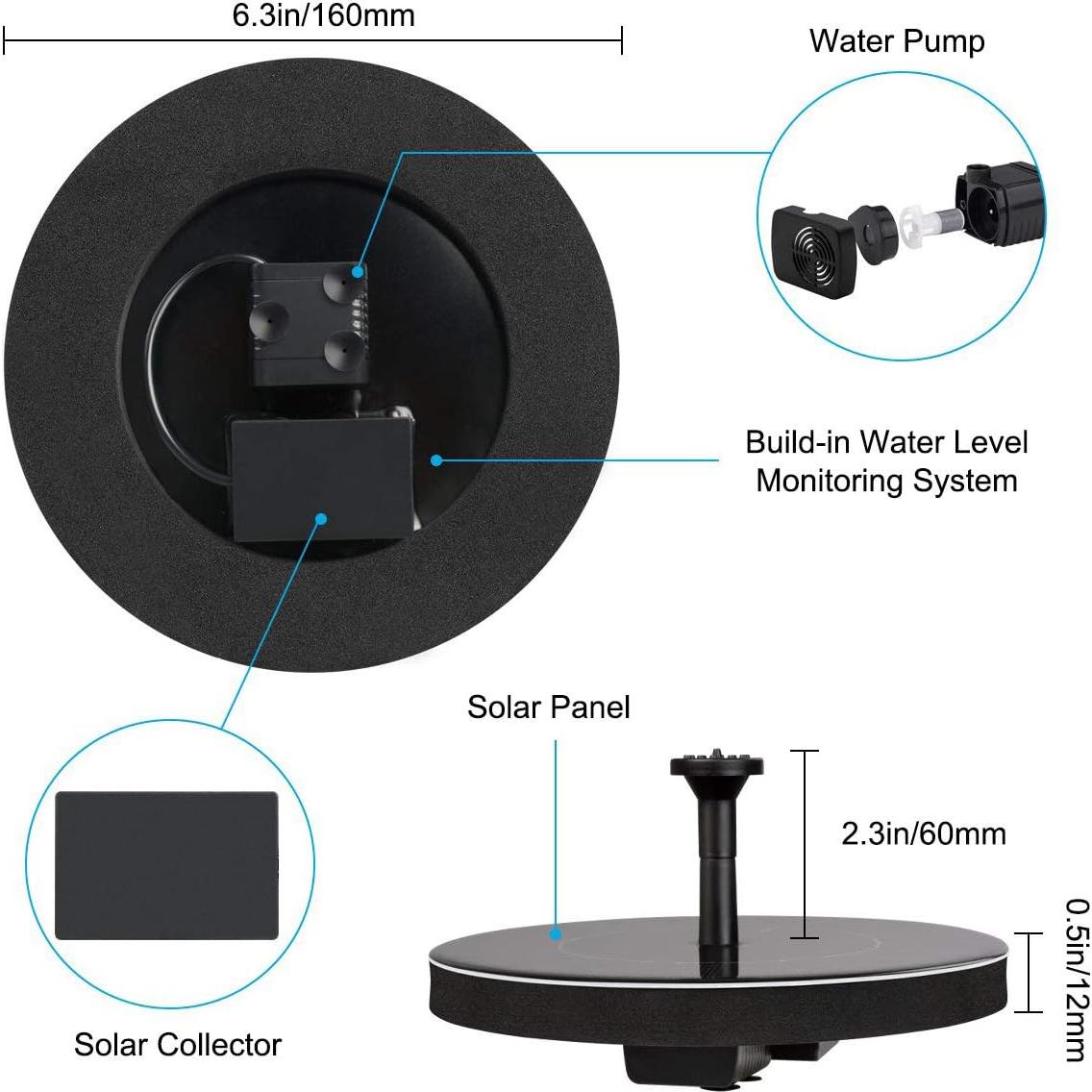 6.3in/160mm

Water Pump

Build-in Water Level Monitoring System

Solar Panel

2.3in/60mm

0.5in/12mm

Solar Collector