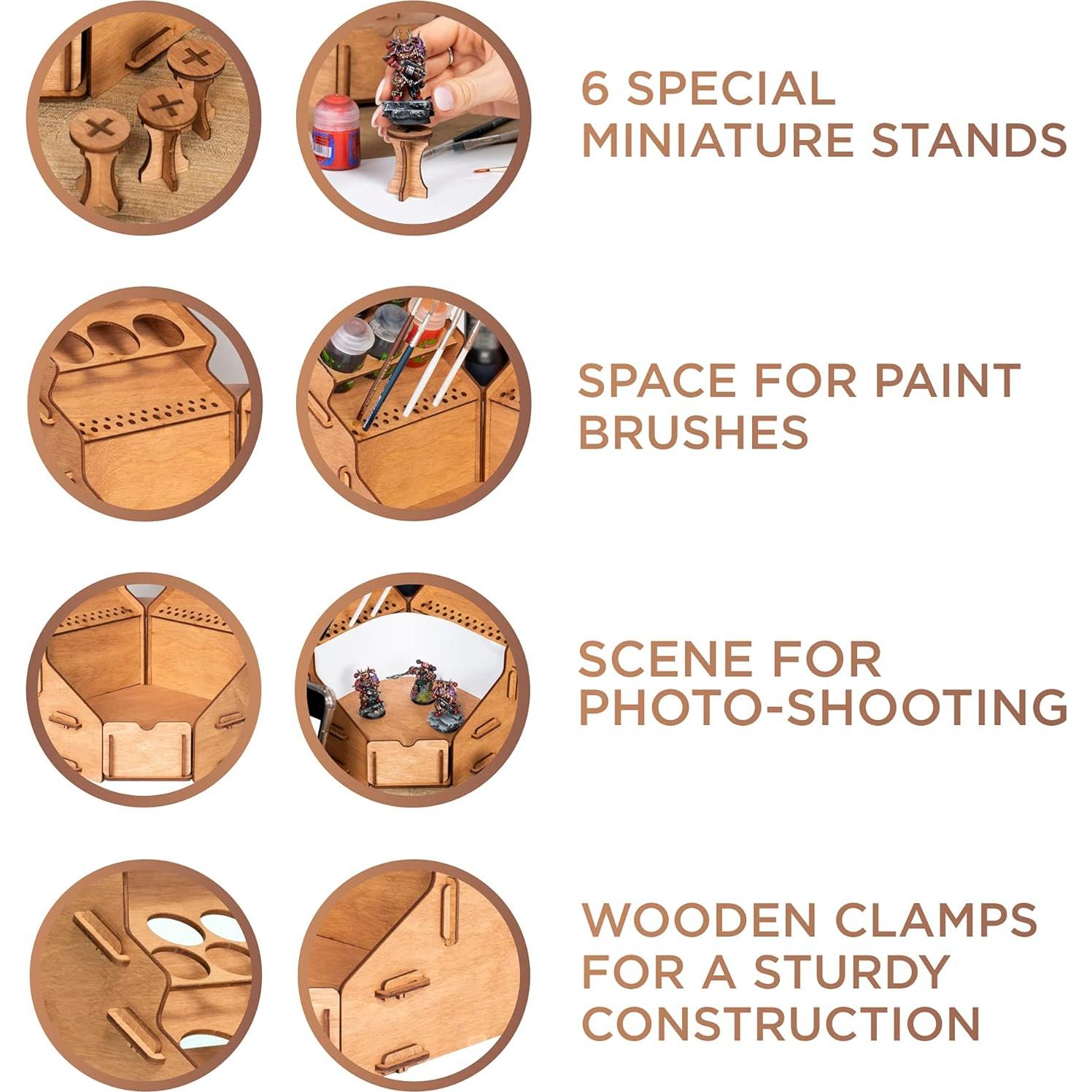 6 SPECIAL MINIATURE STANDS

SPACE FOR PAINT BRUSHES

SCENE FOR PHOTO-SHOOTING

WOODEN CLAMPS FOR A STURDY CONSTRUCTION