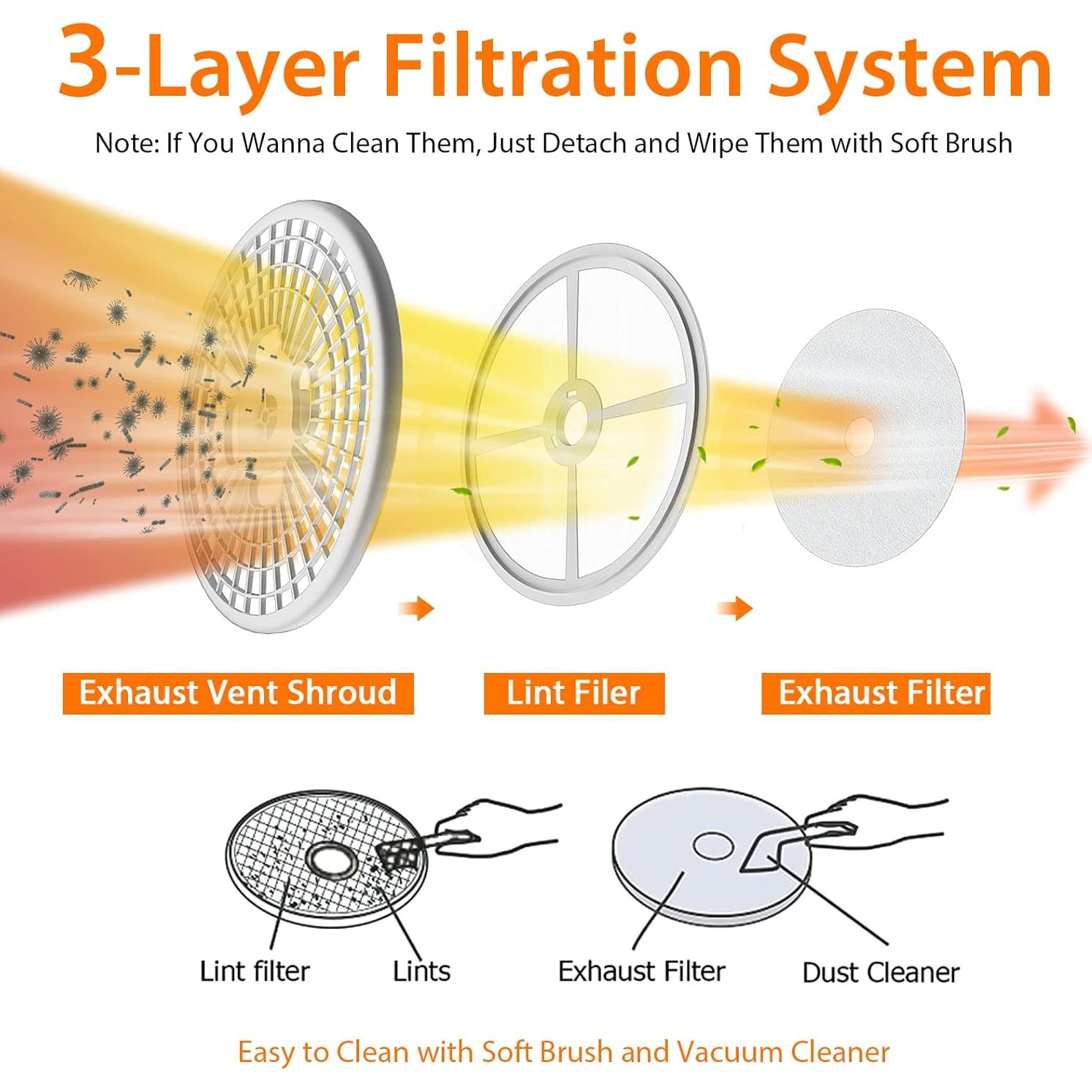 3-Layer Filtration System

Note: If You Wanna Clean Them, Just Detach and Wipe Them with Soft Brush

Exhaust Vent Shroud

Lint Filer

Exhaust Filter

Lint filter

Lints

Exhaust Filter

Dust Cleaner

Easy to Clean with Soft Brush and Vacuum Cleaner